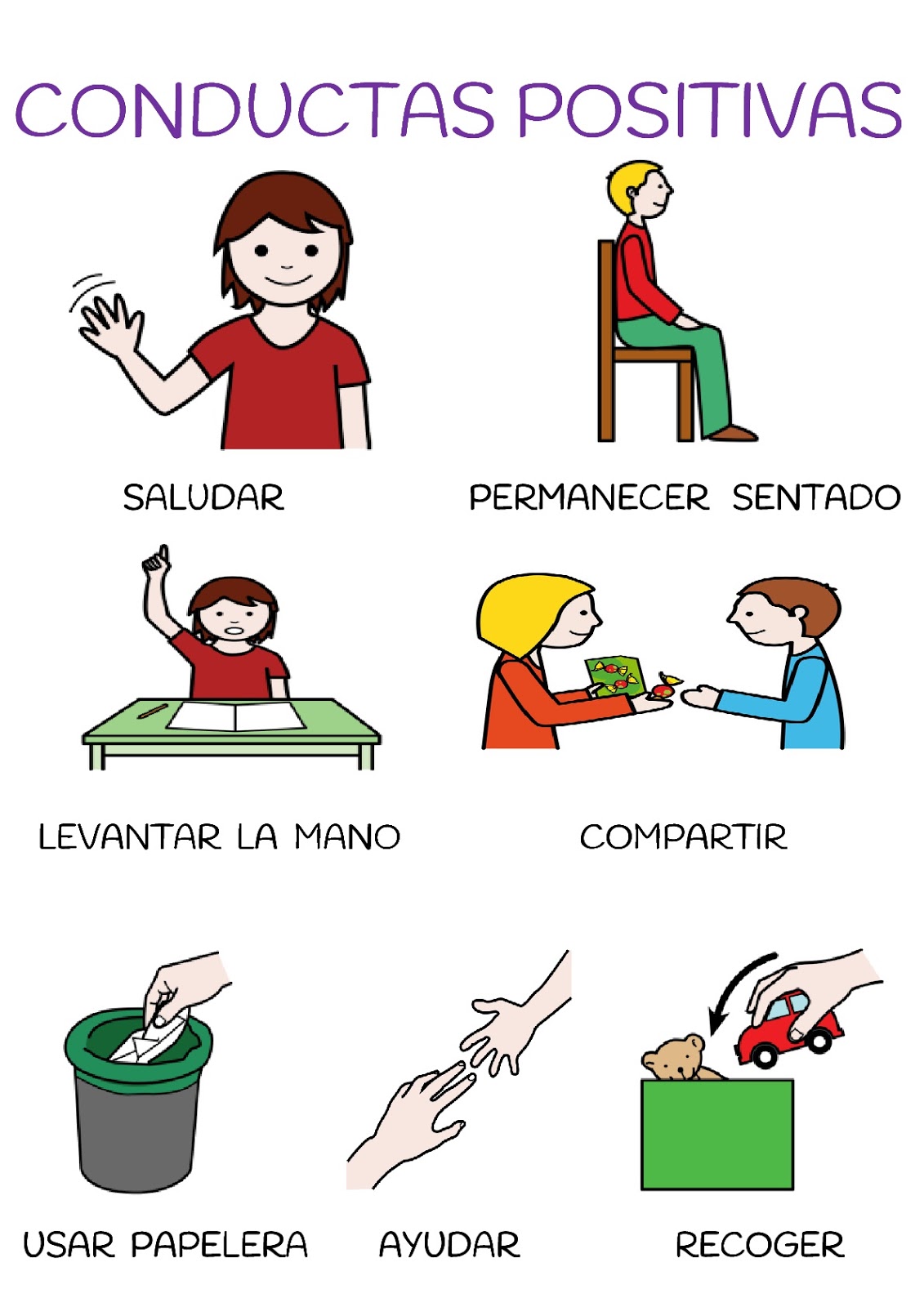 CONDUCTAS POSITIVAS

SALUDAR

PERMANECER SENTADO

LEVANTAR LA MANO

COMPARTIR

USAR PAPELERA

AYUDAR

RECOGER