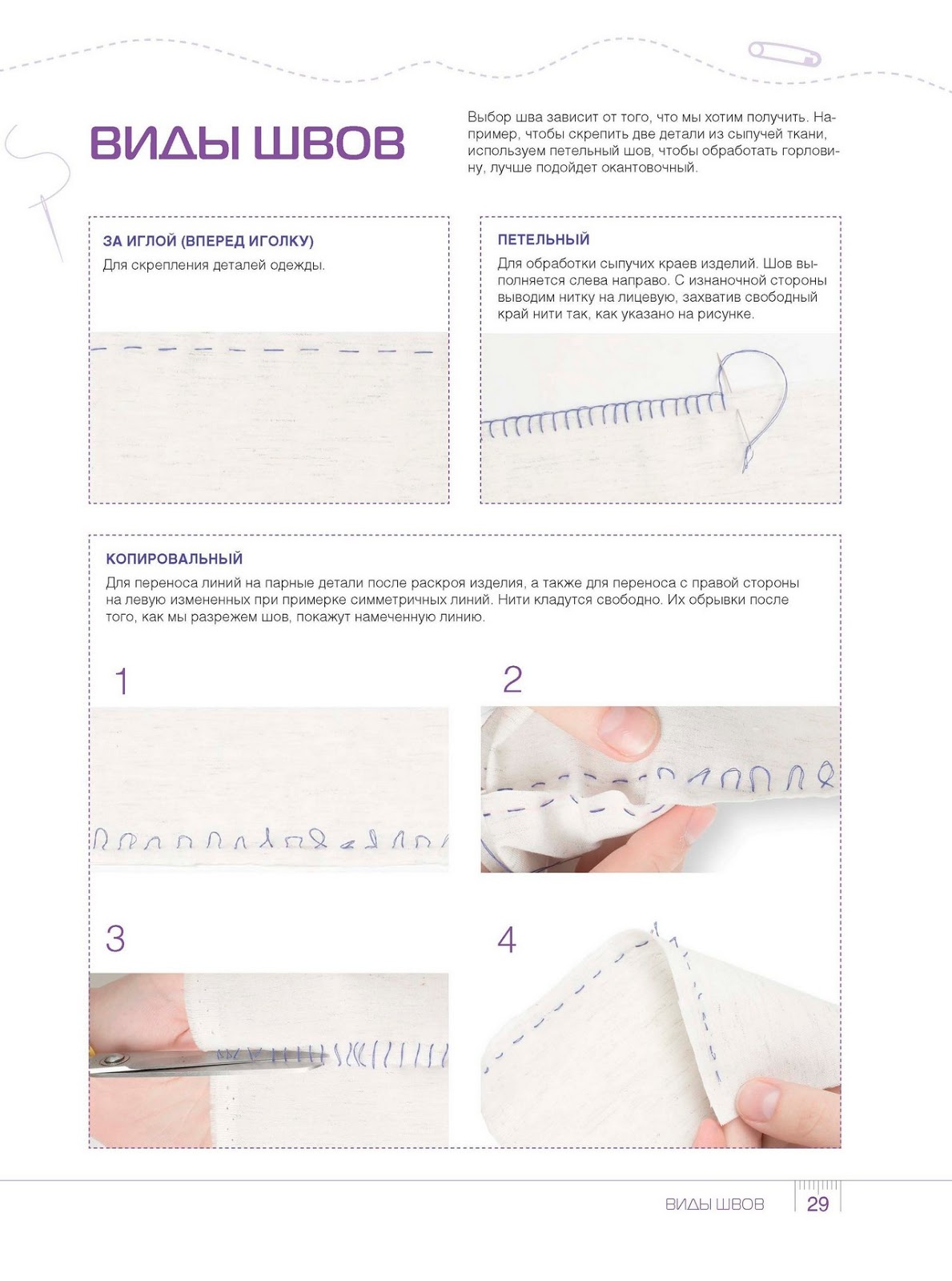 ВИДЫ ШВОВ

Выбор шва зависит от того, что мы хотим получить. Например, чтобы скрепить две детали из сыпучей ткани, используем петельный шов, чтобы обработать горловину, лучше подойдет окантовочный.

ЗА ИГЛОЙ (ВПЕРЕД ИГОЛКУ)
Для скрепления деталей одежды.

ПЕТЕЛЬНЫЙ
Для обработки сыпучих краев изделий. Шов выполняется слева направо. С изнаночной стороны выводим нитку на лицевую, захватив свободный край нити так, как указано на рисунке.

КОПИРОВАЛЬНЫЙ
Для переноса линий на парные детали после раскроя изделия, а также для переноса с правой стороны на левую измененных при примерке симметричных линий. Нити кладутся свободно. Их обрывки после того, как мы разрежем шов, покажут намеченную линию.

1

2

3

4

ВИДЫ ШВОВ 29