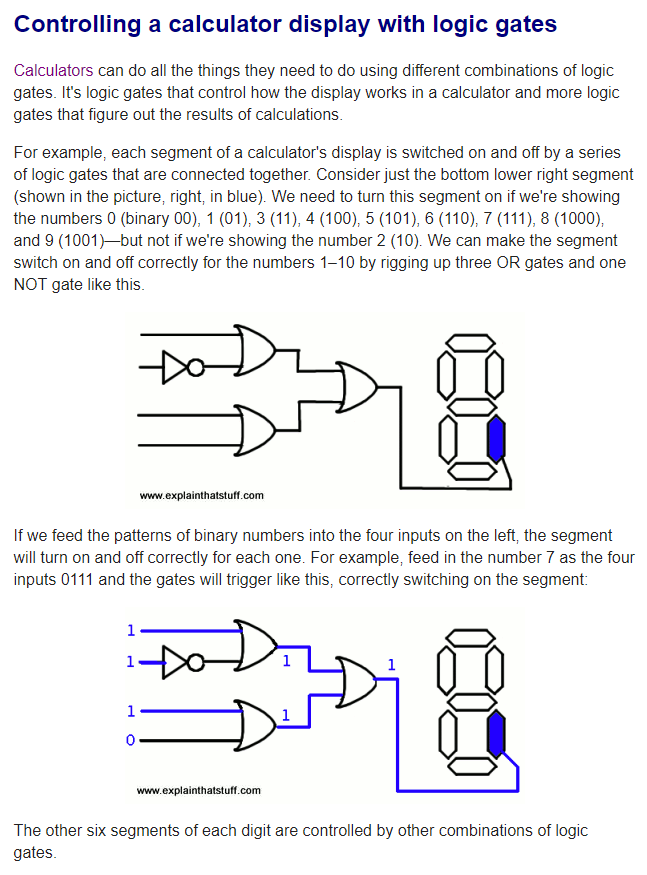 Controlling a calculator display with logic gates

Calculators can do all the things they need to do using different combinations of logic gates. It's logic gates that control how the display works in a calculator and more logic gates that figure out the results of calculations.

For example, each segment of a calculator's display is switched on and off by a series of logic gates that are connected together. Consider just the bottom lower right segment (shown in the picture, right, in blue). We need to turn this segment on if we're showing the numbers 0 (binary 00), 1 (01), 3 (11), 4 (100), 5 (101), 6 (110), 7 (111), 8 (1000), and 9 (1001)—but not if we're showing the number 2 (10). We can make the segment switch on and off correctly for the numbers 1–10 by rigging up three OR gates and one NOT gate like this.

www.explainthatstuff.com

If we feed the patterns of binary numbers into the four inputs on the left, the segment will turn on and off correctly for each one. For example, feed in the number 7 as the four inputs 0111 and the gates will trigger like this, correctly switching on the segment:

1
1
1
0
1
1
1

www.explainthatstuff.com

The other six segments of each digit are controlled by other combinations of logic gates.