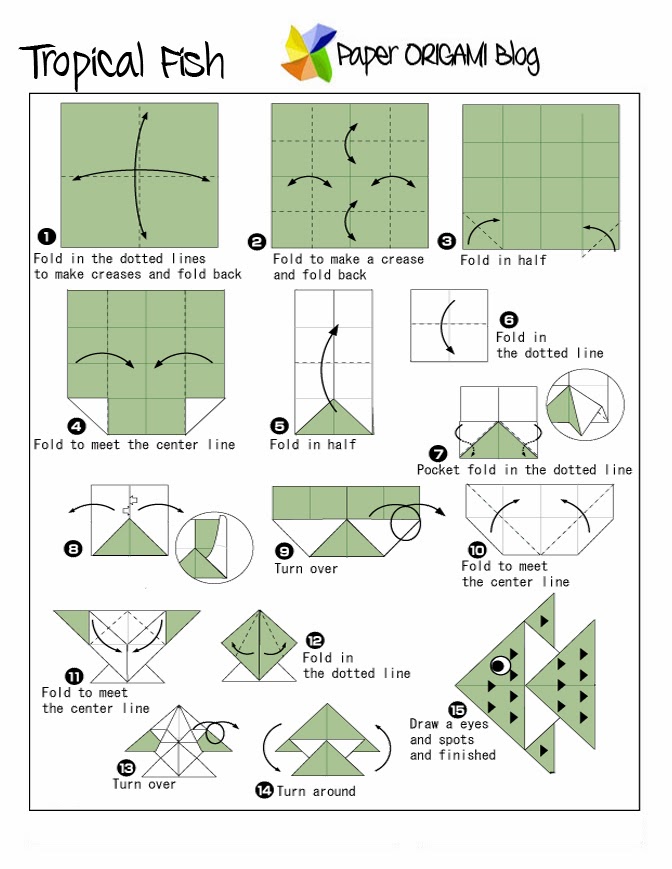 Tropical Fish

Paper ORIGAMI Blog

1 Fold in the dotted lines to make creases and fold back

2 Fold to make a crease and fold back

3 Fold in half

4 Fold to meet the center line

5 Fold in half

6 Fold in the dotted line

7 Pocket fold in the dotted line

8

9 Turn over

10 Fold to meet the center line

11 Fold to meet the center line

12 Fold in the dotted line

13 Turn over

14 Turn around

15 Draw a eyes and spots and finished