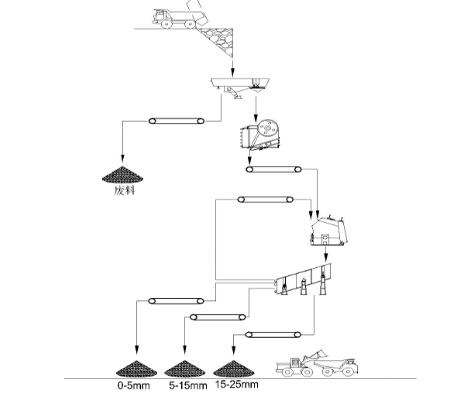 废料

0-5mm
5-15mm
15-25mm