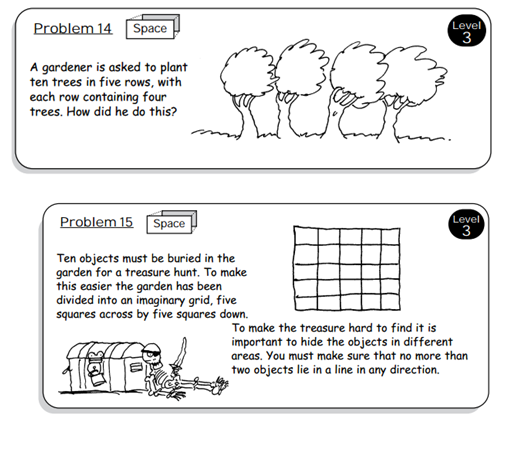 Problem 14

Space

Level 3

A gardener is asked to plant ten trees in five rows, with each row containing four trees. How did he do this?

Problem 15

Space

Level 3

Ten objects must be buried in the garden for a treasure hunt. To make this easier the garden has been divided into an imaginary grid, five squares across by five squares down.

To make the treasure hard to find it is important to hide the objects in different areas. You must make sure that no more than two objects lie in a line in any direction.