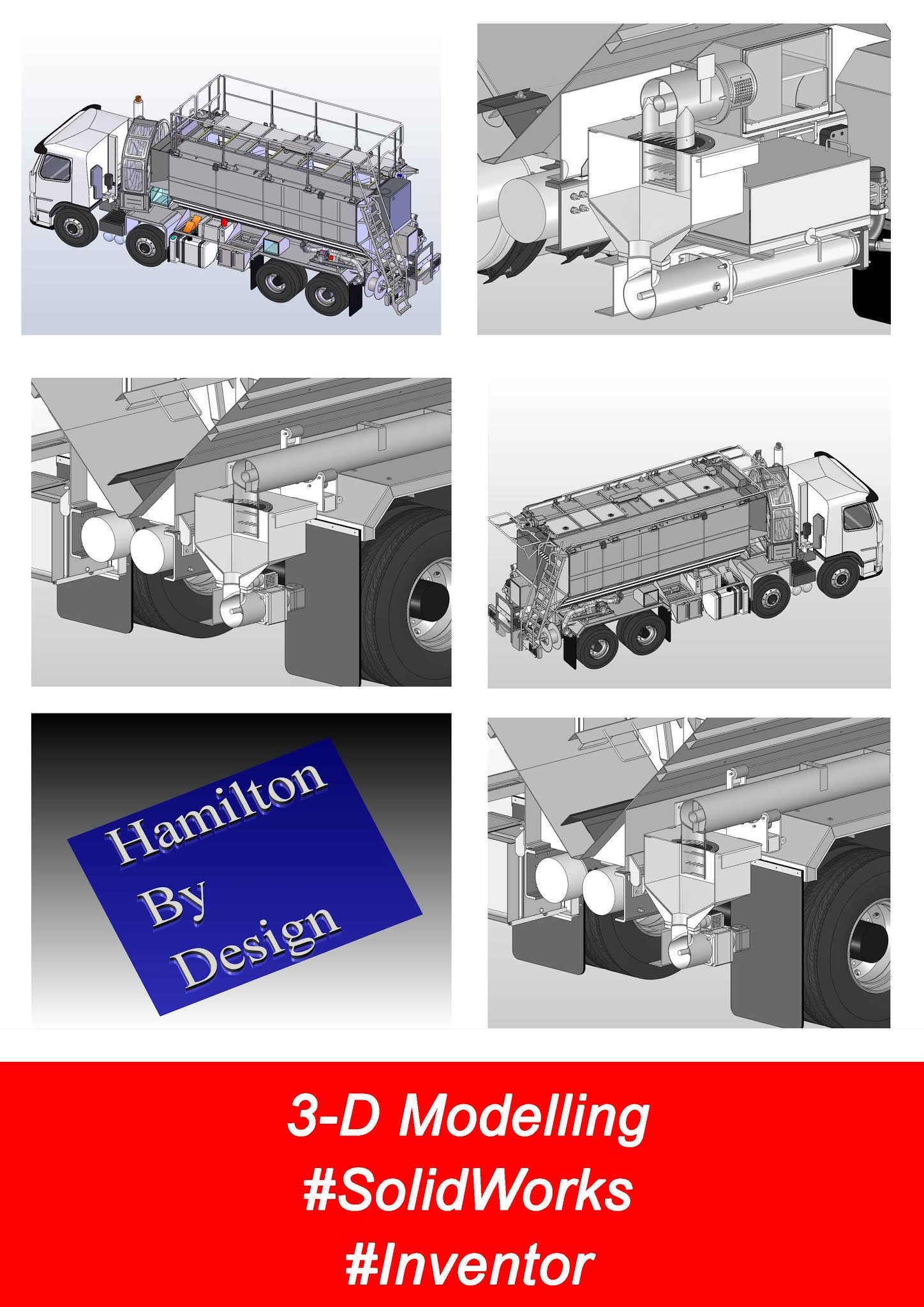 Hamilton
By
Design

3-D Modelling
#SolidWorks
#Inventor