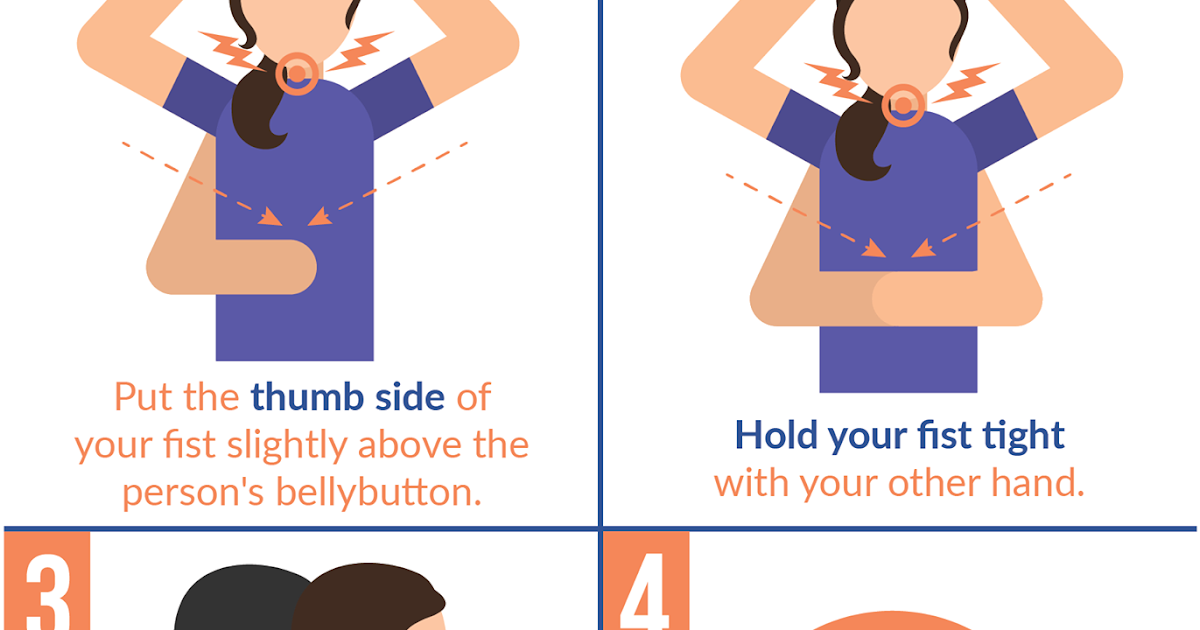 Put the thumb side of your fist slightly above the person's bellybutton.

Hold your fist tight with your other hand.

3

4