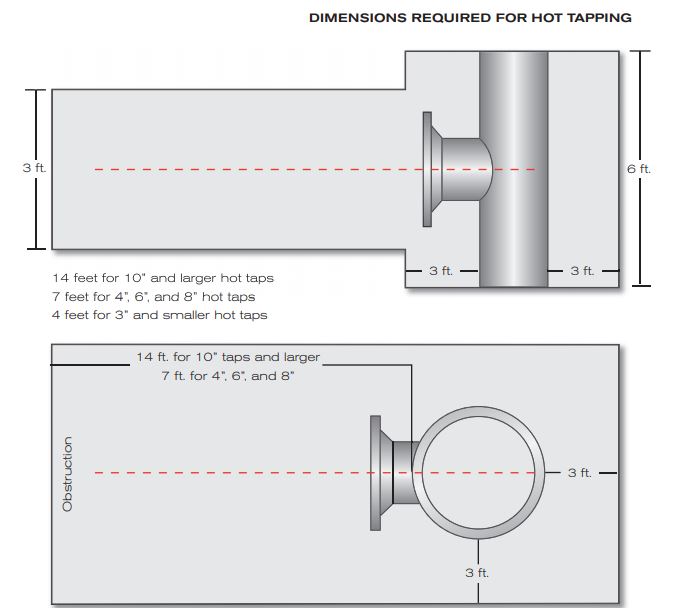 DIMENSIONS REQUIRED FOR HOT TAPPING

3 ft.

6 ft.

3 ft.

3 ft.

14 feet for 10" and larger hot taps
7 feet for 4", 6", and 8" hot taps
4 feet for 3" and smaller hot taps

14 ft. for 10" taps and larger
7 ft. for 4", 6", and 8"

Obstruction

3 ft.

3 ft.