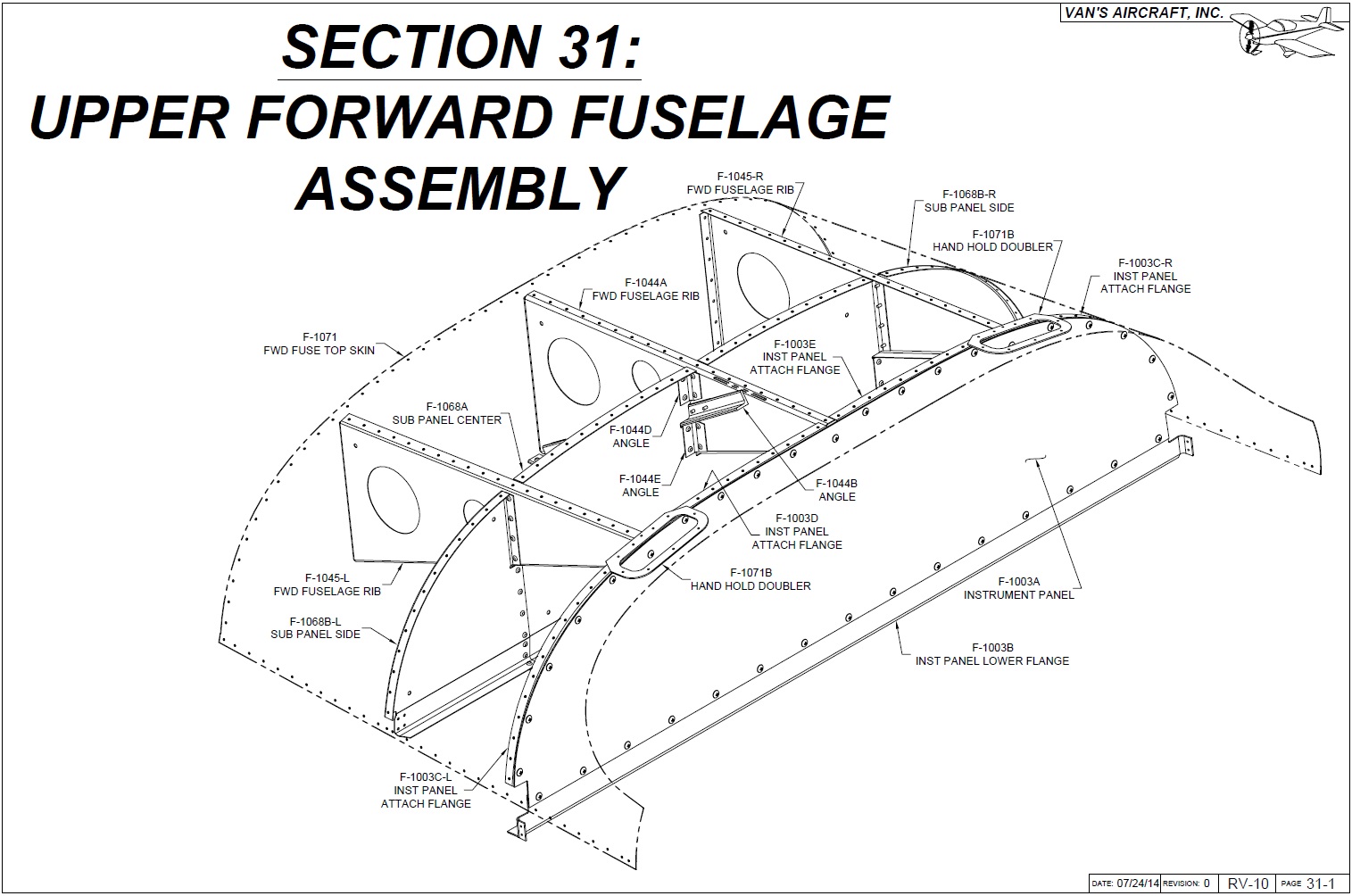 VAN'S AIRCRAFT, INC.

SECTION 31:
UPPER FORWARD FUSELAGE ASSEMBLY

F-1045-R
FWD FUSELAGE RIB

F-1068B-R
SUB PANEL SIDE

F-1071B
HAND HOLD DOUBLER

F-1003C-R
INST PANEL
ATTACH FLANGE

F-1044A
FWD FUSELAGE RIB

F-1071
FWD FUSE TOP SKIN

F-1003E
INST PANEL
ATTACH FLANGE

F-1068A
SUB PANEL CENTER

F-1044D
ANGLE

F-1044E
ANGLE

F-1044B
ANGLE

F-1003D
INST PANEL
ATTACH FLANGE

F-1071B
HAND HOLD DOUBLER

F-1045-L
FWD FUSELAGE RIB

F-1068B-L
SUB PANEL SIDE

F-1003A
INSTRUMENT PANEL

F-1003B
INST PANEL LOWER FLANGE

F-1003C-L
INST PANEL
ATTACH FLANGE

DATE: 07/24/14 REVISION: 0 RV-10 PAGE 31-1