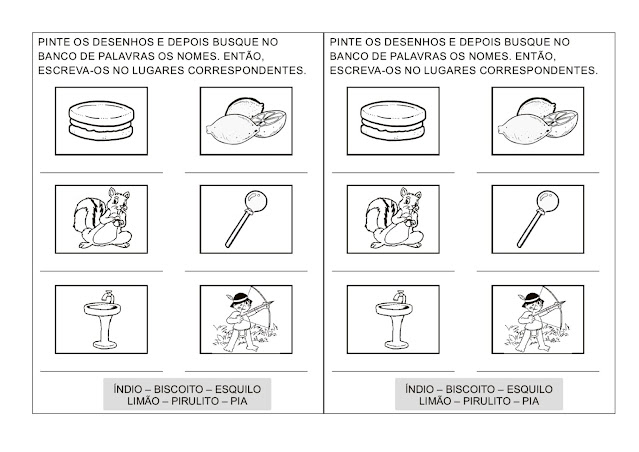 PINTE OS DESENHOS E DEPOIS BUSQUE NO BANCO DE PALAVRAS OS NOMES. ENTÃO, ESCREVA-OS NO LUGARES CORRESPONDENTES.

ÍNDIO – BISCOITO – ESQUILO
LIMÃO – PIRULITO – PIA

PINTE OS DESENHOS E DEPOIS BUSQUE NO BANCO DE PALAVRAS OS NOMES. ENTÃO, ESCREVA-OS NO LUGARES CORRESPONDENTES.

ÍNDIO – BISCOITO – ESQUILO
LIMÃO – PIRULITO – PIA