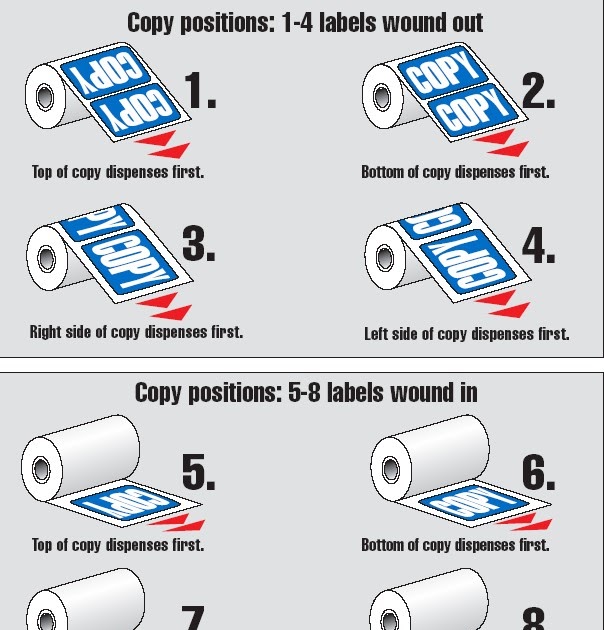 Copy positions: 1-4 labels wound out

COPY
COPY
1.
Top of copy dispenses first.

COPY
COPY
2.
Bottom of copy dispenses first.

PY
COPY
3.
Right side of copy dispenses first.

CO
COPY
4.
Left side of copy dispenses first.

Copy positions: 5-8 labels wound in

COPY
5.
Top of copy dispenses first.

COPY
6.
Bottom of copy dispenses first.

7
8