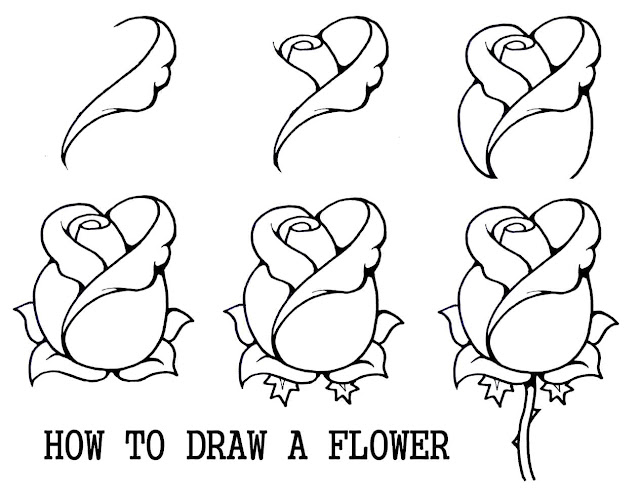 HOW TO DRAW A FLOWER