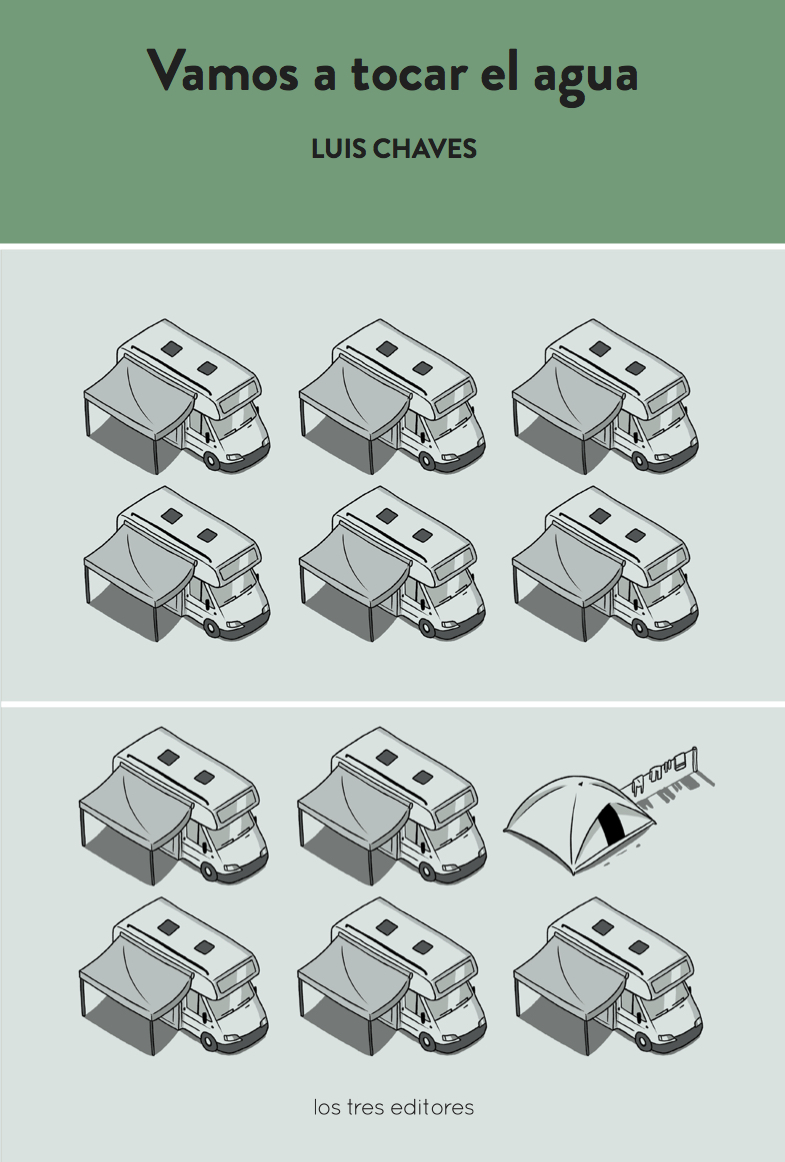 Vamos a tocar el agua

LUIS CHAVES

los tres editores