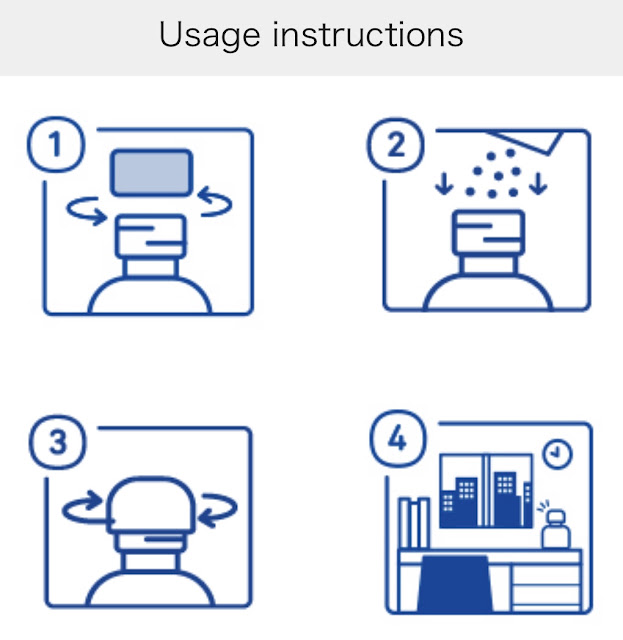 Usage instructions

1

2

3

4