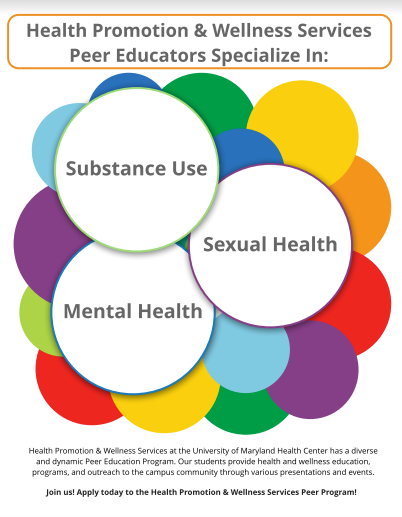 Health Promotion & Wellness Services
Peer Educators Specialize In:

Substance Use

Sexual Health

Mental Health

Health Promotion & Wellness Services at the University of Maryland Health Center has a diverse and dynamic Peer Education Program. Our students provide health and wellness education, programs, and outreach to the campus community through various presentations and events.

Join us! Apply today to the Health Promotion & Wellness Services Peer Program!