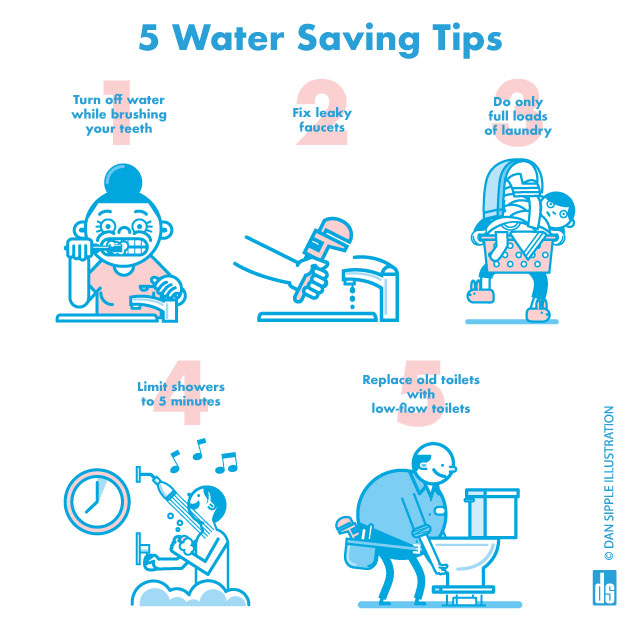 5 Water Saving Tips

1
Turn off water while brushing your teeth

2
Fix leaky faucets

3
Do only full loads of laundry

4
Limit showers to 5 minutes

5
Replace old toilets with low-flow toilets

© DAN SIPPLE ILLUSTRATION

ds