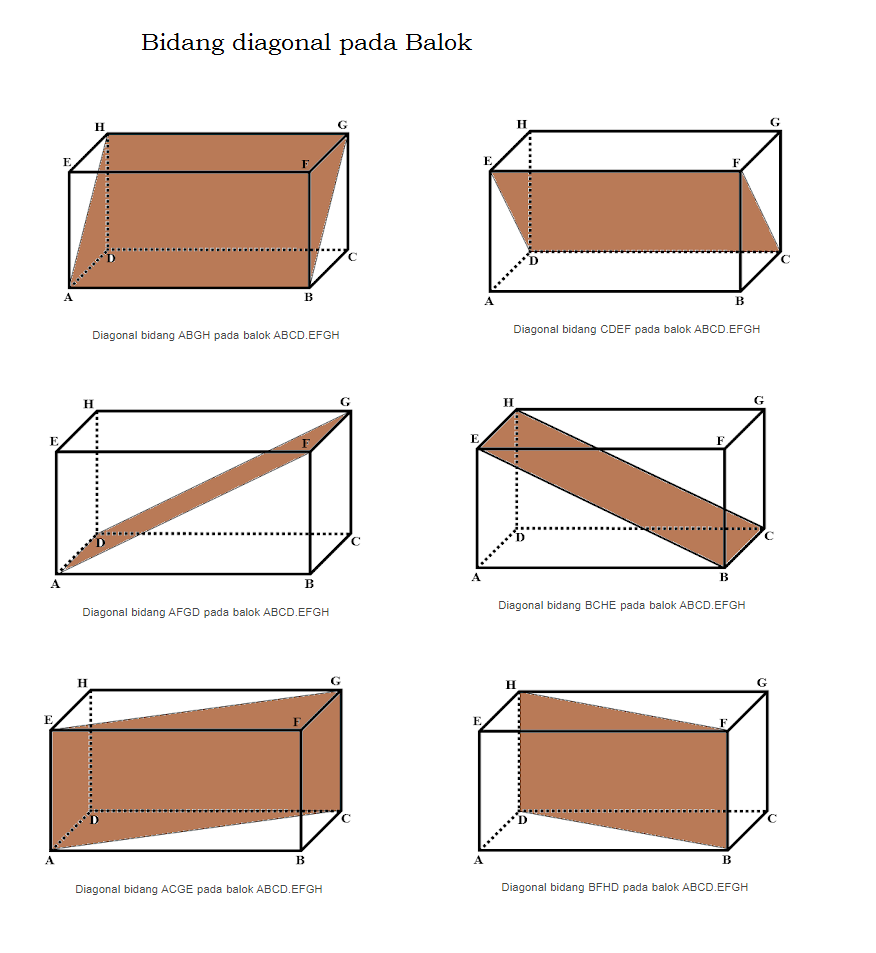 Bidang diagonal pada Balok

H G E F D C A B

Diagonal bidang ABGH pada balok ABCD.EFGH

H G E F D C A B

Diagonal bidang CDEF pada balok ABCD.EFGH

H G E F D C A B

Diagonal bidang AFGD pada balok ABCD.EFGH

H G E F D C A B

Diagonal bidang BCHE pada balok ABCD.EFGH

H G E F D C A B

Diagonal bidang ACGE pada balok ABCD.EFGH

H G E F D C A B

Diagonal bidang BFHD pada balok ABCD.EFGH