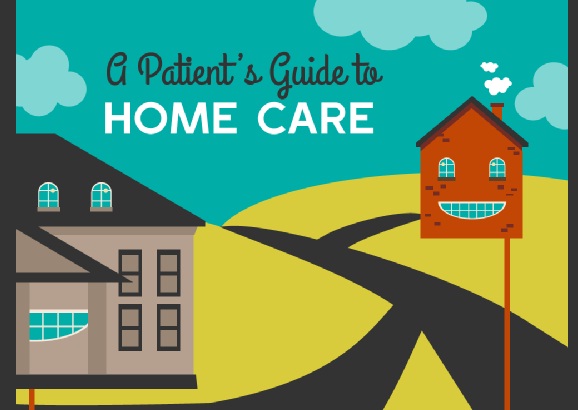 A Patient's Guide to
HOME CARE