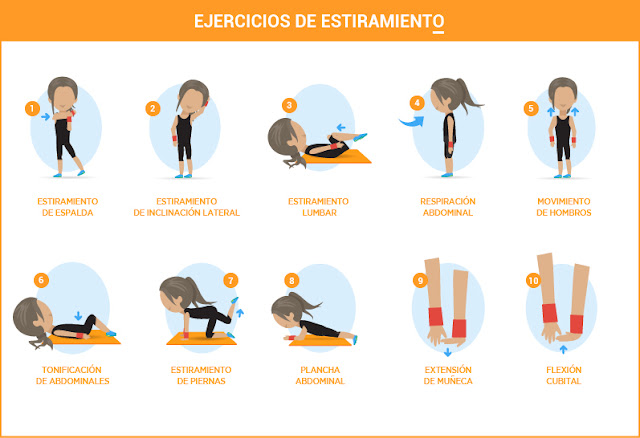 EJERCICIOS DE ESTIRAMIENTO

1
ESTIRAMIENTO DE ESPALDA

2
ESTIRAMIENTO DE INCLINACIÓN LATERAL

3
ESTIRAMIENTO LUMBAR

4
RESPIRACIÓN ABDOMINAL

5
MOVIMIENTO DE HOMBROS

6
TONIFICACIÓN DE ABDOMINALES

7
ESTIRAMIENTO DE PIERNAS

8
PLANCHA ABDOMINAL

9
EXTENSIÓN DE MUÑECA

10
FLEXIÓN CUBITAL