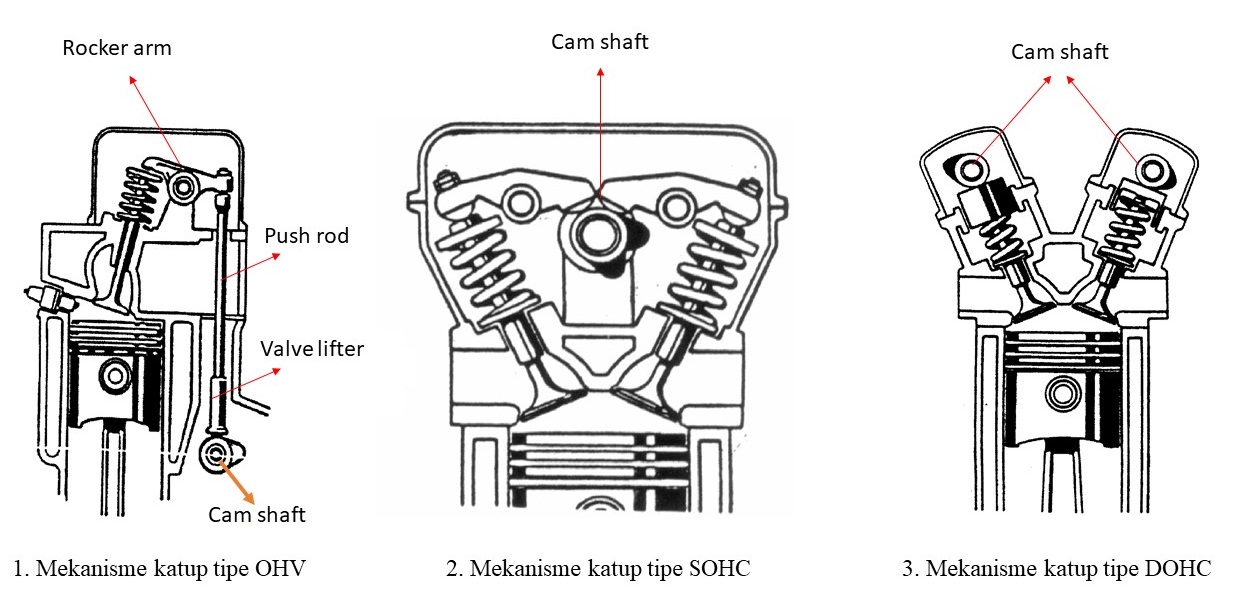 Rocker arm

Push rod

Valve lifter

Cam shaft

1. Mekanisme katup tipe OHV

Cam shaft

2. Mekanisme katup tipe SOHC

Cam shaft

3. Mekanisme katup tipe DOHC