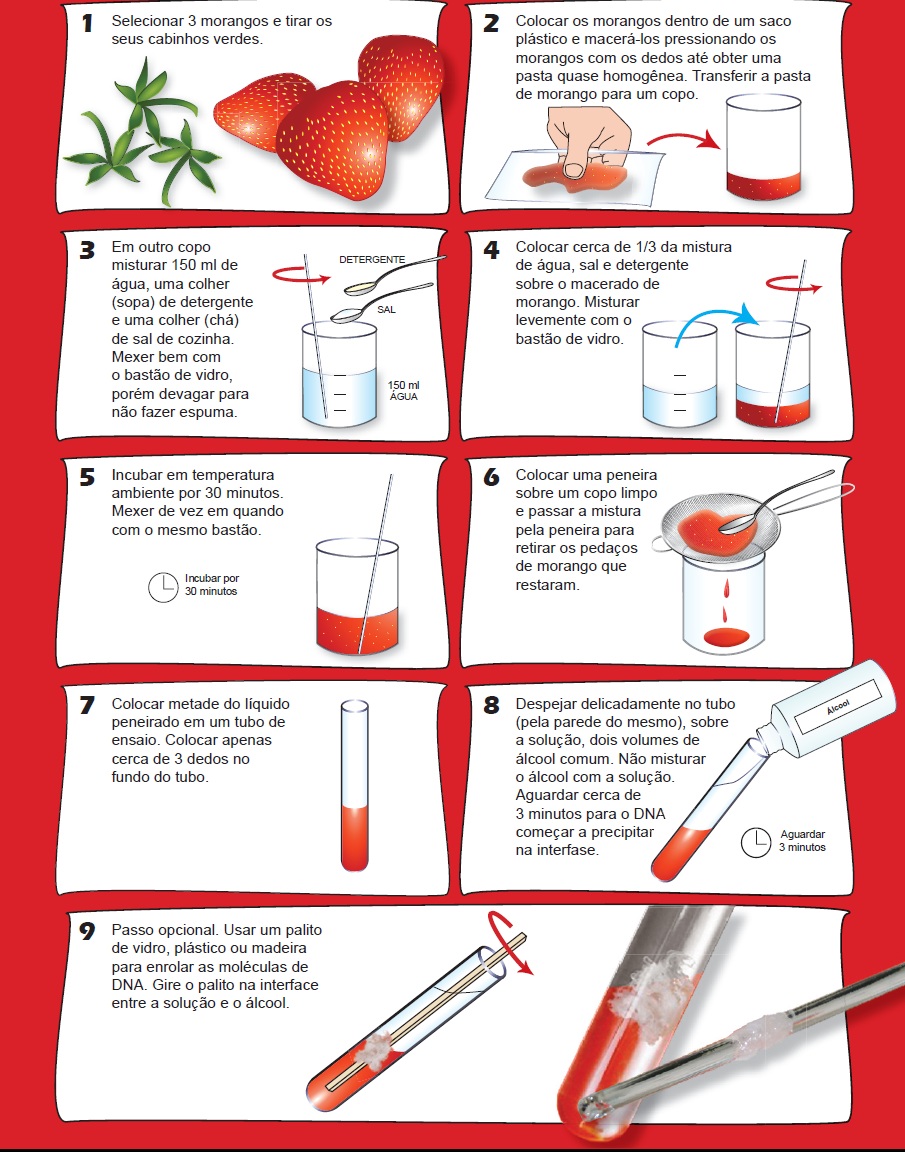 1 Selecionar 3 morangos e tirar os seus cabinhos verdes.

2 Colocar os morangos dentro de um saco plástico e macerá-los pressionando os morangos com os dedos até obter uma pasta quase homogênea. Transferir a pasta de morango para um copo.

3 Em outro copo misturar 150 ml de água, uma colher (sopa) de detergente e uma colher (chá) de sal de cozinha. Mexer bem com o bastão de vidro, porém devagar para não fazer espuma.

DETERGENTE

SAL

150 ml ÁGUA

4 Colocar cerca de 1/3 da mistura de água, sal e detergente sobre o macerado de morango. Misturar levemente com o bastão de vidro.

5 Incubar em temperatura ambiente por 30 minutos. Mexer de vez em quando com o mesmo bastão.

Incubar por 30 minutos

6 Colocar uma peneira sobre um copo limpo e passar a mistura pela peneira para retirar os pedaços de morango que restaram.

7 Colocar metade do líquido peneirado em um tubo de ensaio. Colocar apenas cerca de 3 dedos no fundo do tubo.

8 Despejar delicadamente no tubo (pela parede do mesmo), sobre a solução, dois volumes de álcool comum. Não misturar o álcool com a solução. Aguardar cerca de 3 minutos para o DNA começar a precipitar na interfase.

Álcool

Aguardar 3 minutos

9 Passo opcional. Usar um palito de vidro, plástico ou madeira para enrolar as moléculas de DNA. Gire o palito na interface entre a solução e o álcool.