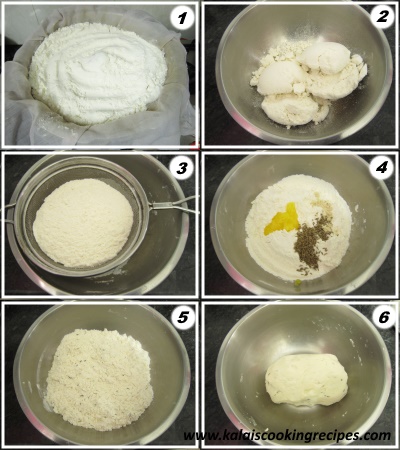 1

2

3

4

5

6

www.kalaiscookingrecipes.com