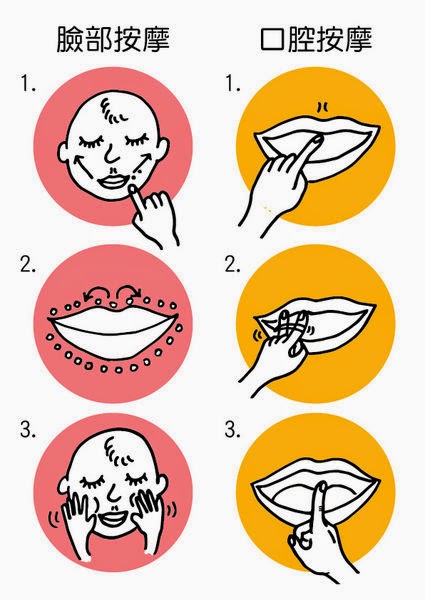 臉部按摩

1.

2.

3.

口腔按摩

1.

2.

3.