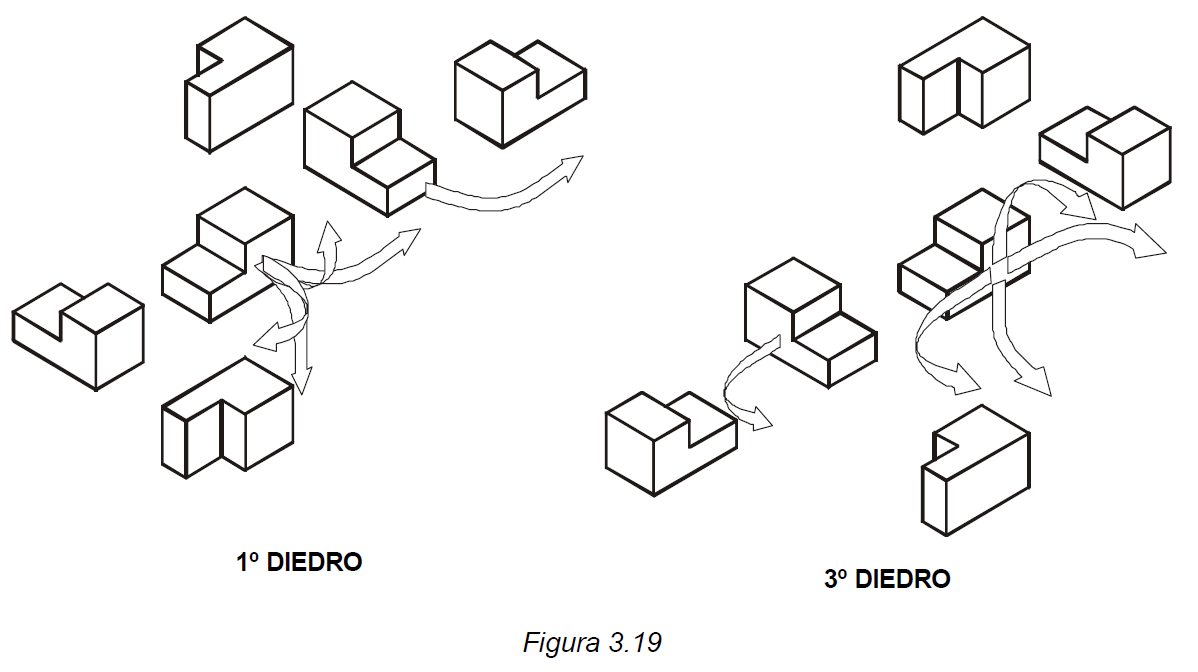 1º DIEDRO

3º DIEDRO

Figura 3.19