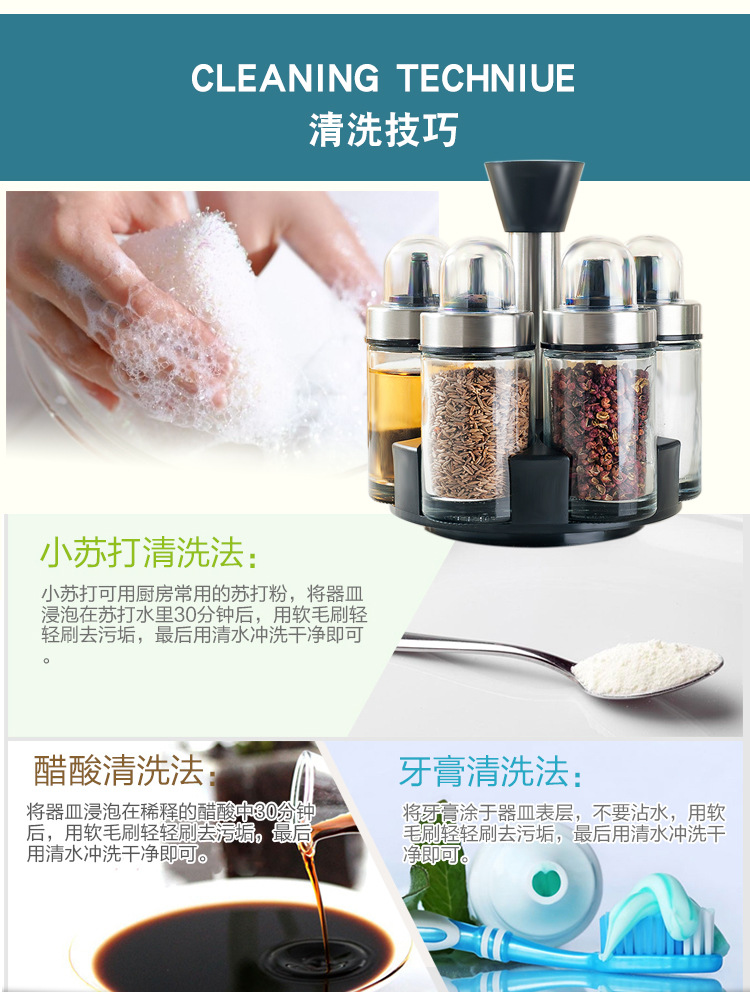 CLEANING TECHNIUE
清洗技巧

小苏打清洗法:
小苏打可用厨房常用的苏打粉，将器皿浸泡在苏打水里30分钟后，用软毛刷轻轻刷去污垢，最后用清水冲洗干净即可。

醋酸清洗法:
将器皿浸泡在稀释的醋酸中30分钟后，用软毛刷轻轻刷去污垢，最后用清水冲洗干净即可。

牙膏清洗法:
将牙膏涂于器皿表层，不要沾水，用软毛刷轻轻刷去污垢，最后用清水冲洗干净即可。