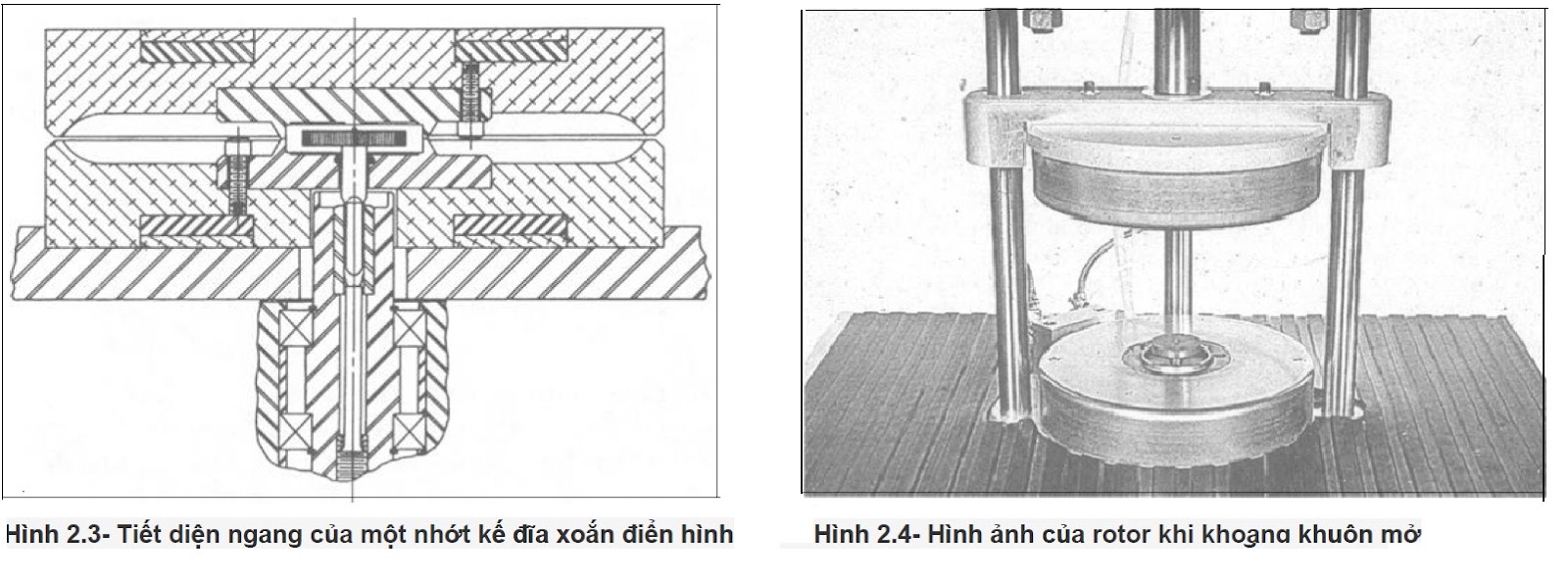 Hình 2.3- Tiết diện ngang của một nhớt kế đĩa xoắn điển hình

Hình 2.4- Hình ảnh của rotor khi khoang khuôn mở