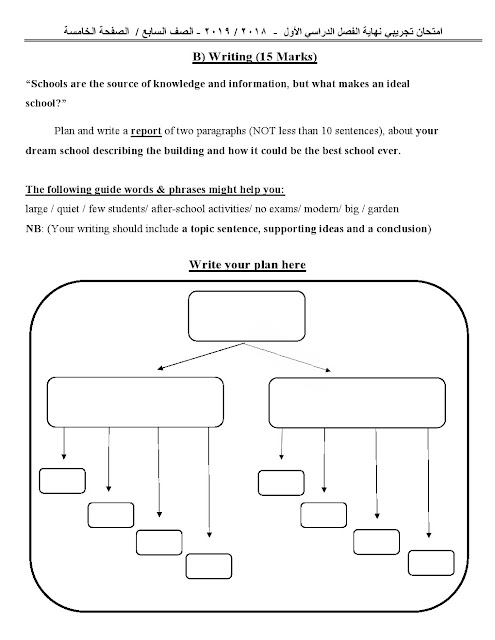 امتحان تجريبي نهاية الفصل الدراسي الأول - ٢٠١٨ / ٢٠١٩ - الصف السابع / الصفحة الخامسة

B) Writing (15 Marks)

"Schools are the source of knowledge and information, but what makes an ideal school?"

Plan and write a report of two paragraphs (NOT less than 10 sentences), about your dream school describing the building and how it could be the best school ever.

The following guide words & phrases might help you:
large / quiet / few students/ after-school activities/ no exams/ modern/ big / garden
NB: (Your writing should include a topic sentence, supporting ideas and a conclusion)

Write your plan here