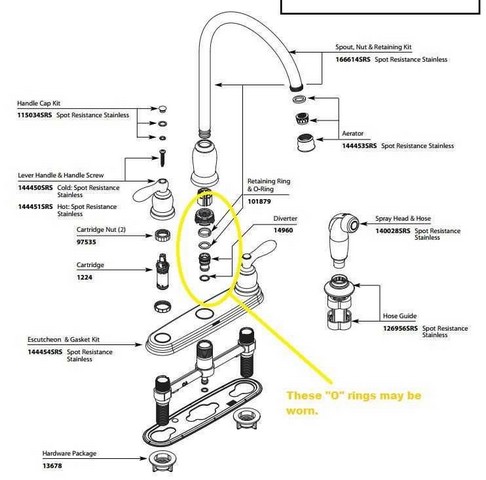 Spout, Nut & Retaining Kit
166614SRS Spot Resistance Stainless

Handle Cap Kit
115034SRS Spot Resistance Stainless

Aerator
144453SRS Spot Resistance Stainless

Lever Handle & Handle Screw
144450SRS Cold: Spot Resistance Stainless
144451SRS Hot: Spot Resistance Stainless

Retaining Ring & O-Ring
101879

Diverter
14960

Spray Head & Hose
140028SRS Spot Resistance Stainless

Cartridge Nut (2)
97535

Cartridge
1224

Hose Guide
126956SRS Spot Resistance Stainless

Escutcheon & Gasket Kit
144454SRS Spot Resistance Stainless

These "O" rings may be worn.

Hardware Package
13678