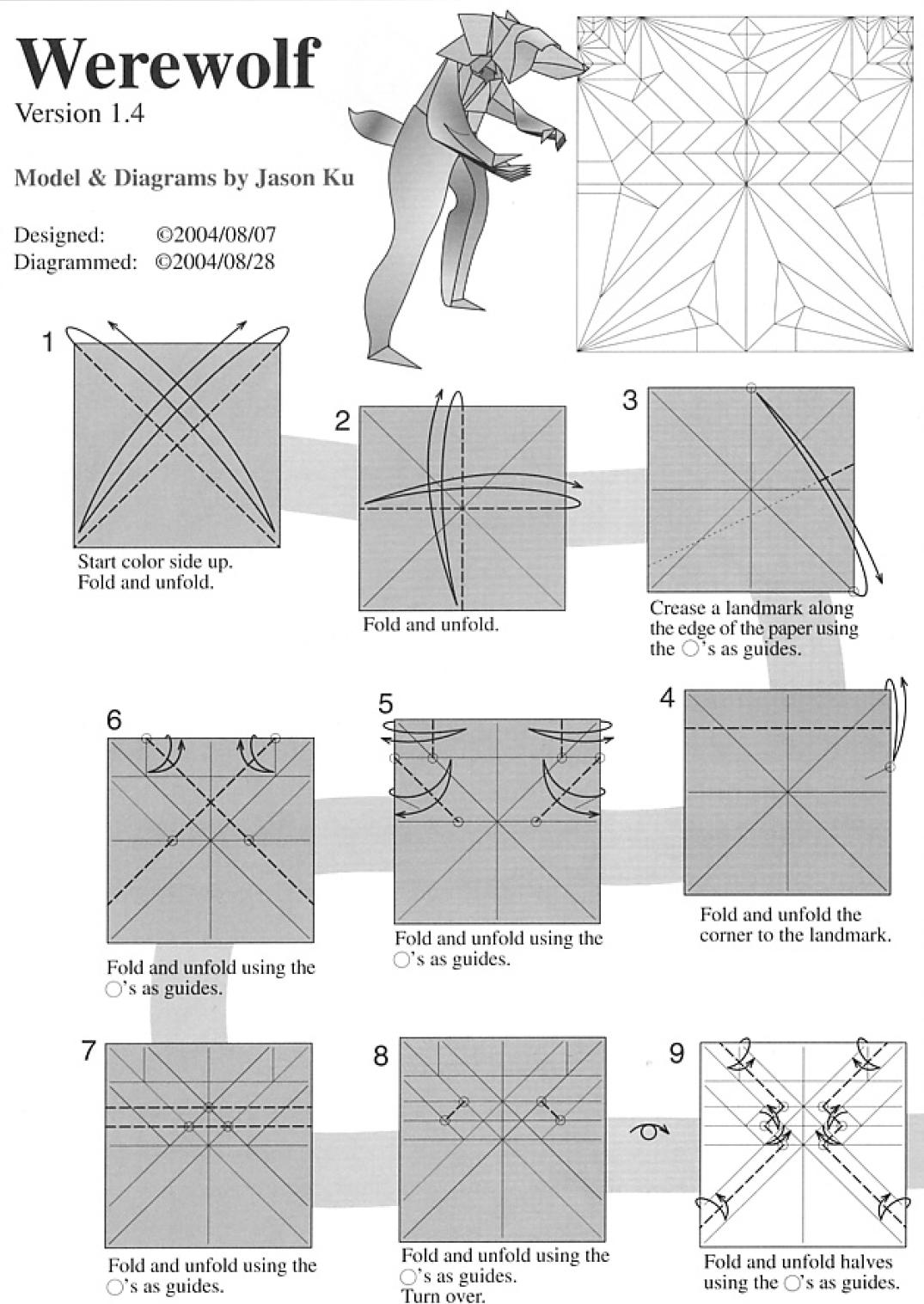 Werewolf
Version 1.4

Model & Diagrams by Jason Ku

Designed: ©2004/08/07
Diagrammed: ©2004/08/28

1

Start color side up.
Fold and unfold.

2

Fold and unfold.

3

Crease a landmark along the edge of the paper using the ○'s as guides.

6

Fold and unfold using the ○'s as guides.

5

Fold and unfold using the ○'s as guides.

4

Fold and unfold the corner to the landmark.

7

Fold and unfold using the ○'s as guides.

8

Fold and unfold using the ○'s as guides.
Turn over.

9

Fold and unfold halves using the ○'s as guides.