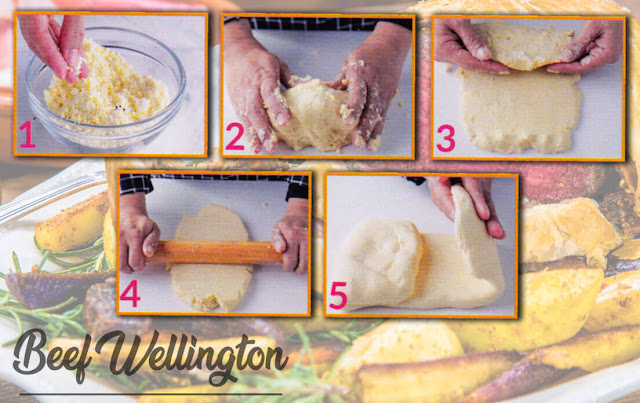 1
2
3
4
5
Beef Wellington