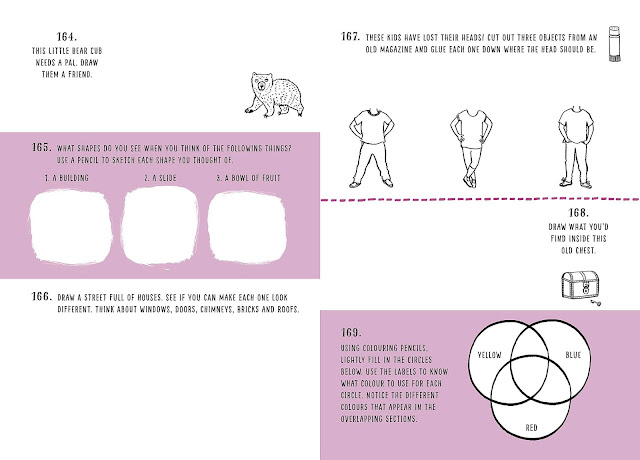 164.
THIS LITTLE BEAR CUB NEEDS A PAL. DRAW THEM A FRIEND.

165. WHAT SHAPES DO YOU SEE WHEN YOU THINK OF THE FOLLOWING THINGS? USE A PENCIL TO SKETCH EACH SHAPE YOU THOUGHT OF.

1. A BUILDING

2. A SLIDE

3. A BOWL OF FRUIT

166. DRAW A STREET FULL OF HOUSES. SEE IF YOU CAN MAKE EACH ONE LOOK DIFFERENT. THINK ABOUT WINDOWS, DOORS, CHIMNEYS, BRICKS AND ROOFS.

167. THESE KIDS HAVE LOST THEIR HEADS! CUT OUT THREE OBJECTS FROM AN OLD MAGAZINE AND GLUE EACH ONE DOWN WHERE THE HEAD SHOULD BE.

168.
DRAW WHAT YOU'D FIND INSIDE THIS OLD CHEST.

169.
USING COLOURING PENCILS, LIGHTLY FILL IN THE CIRCLES BELOW. USE THE LABELS TO KNOW WHAT COLOUR TO USE FOR EACH CIRCLE. NOTICE THE DIFFERENT COLOURS THAT APPEAR IN THE OVERLAPPING SECTIONS.

YELLOW

BLUE

RED