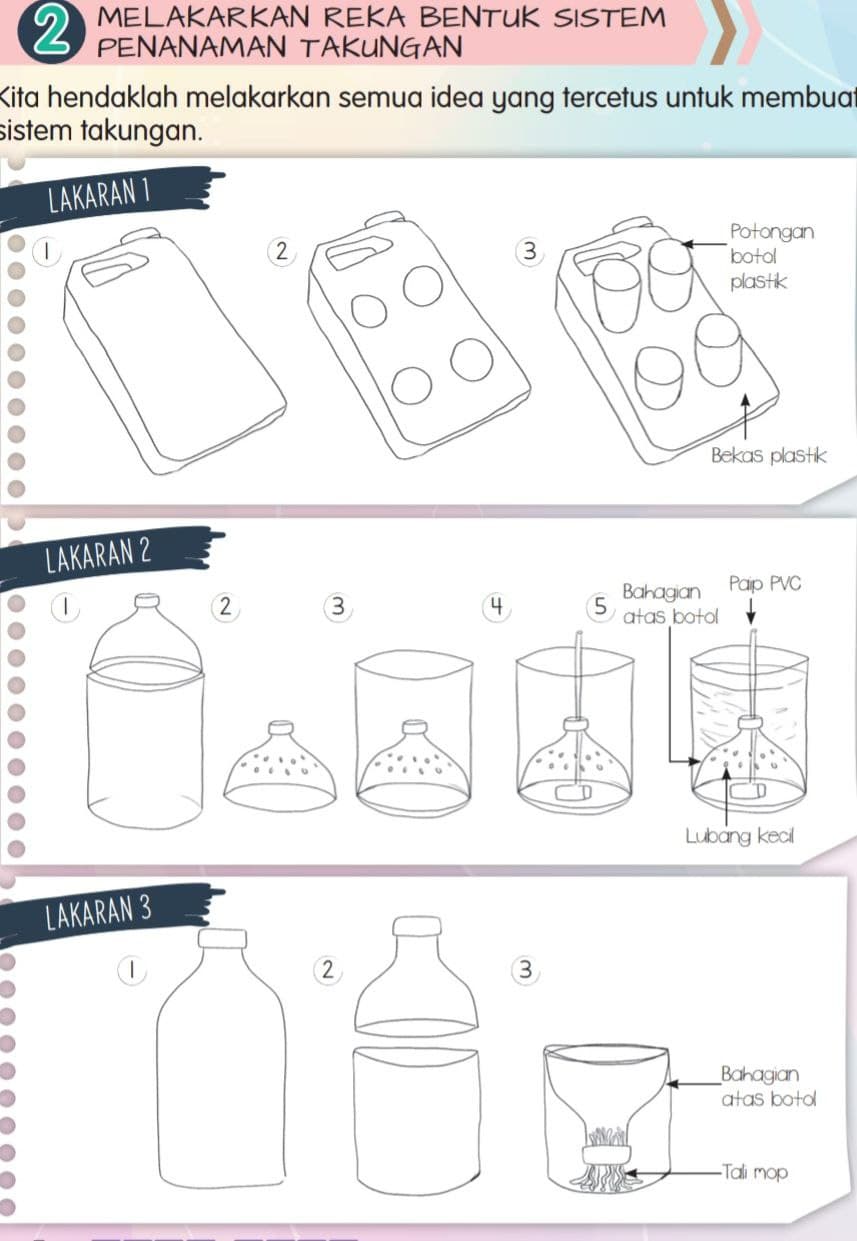 2 MELAKARKAN REKA BENTUK SISTEM PENANAMAN TAKUNGAN

Kita hendaklah melakarkan semua idea yang tercetus untuk membuat sistem takungan.

LAKARAN 1

1

2

3

Potongan botol plastik

Bekas plastik

LAKARAN 2

1

2

3

4

5

Bahagian atas botol

Paip PVC

Lubang kecil

LAKARAN 3

1

2

3

Bahagian atas botol

Tali mop