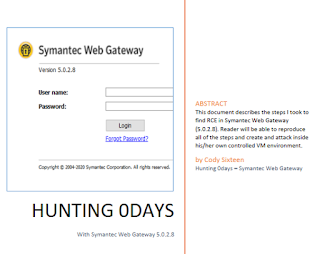 Symantec Web Gateway

Version 5.0.2.8

User name:

Password:

Login

Forgot Password?

Copyright © 2004-2020 Symantec Corporation. All rights reserved.

HUNTING 0DAYS

With Symantec Web Gateway 5.0.2.8

ABSTRACT

This document describes the steps I took to find RCE in Symantec Web Gateway (5.0.2.8). Reader will be able to reproduce all of the steps and create and attack inside his/her own controlled VM environment.

by Cody Sixteen

Hunting 0days – Symantec Web Gateway