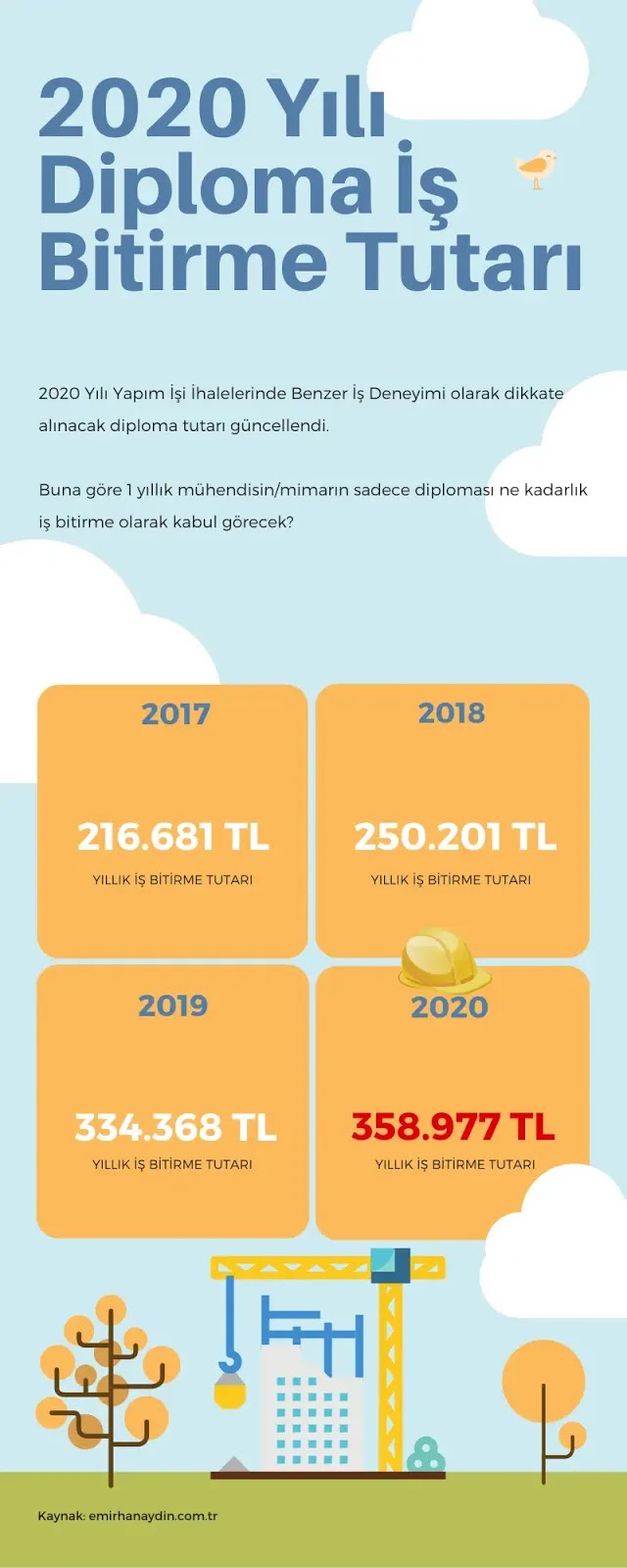 2020 Yılı Diploma İş Bitirme Tutarı

2020 Yılı Yapım İşi İhalelerinde Benzer İş Deneyimi olarak dikkate alınacak diploma tutarı güncellendi.

Buna göre 1 yıllık mühendisin/mimarın sadece diploması ne kadarlık iş bitirme olarak kabul görecek?

2017

216.681 TL

YILLIK İŞ BİTİRME TUTARI

2018

250.201 TL

YILLIK İŞ BİTİRME TUTARI

2019

334.368 TL

YILLIK İŞ BİTİRME TUTARI

2020

358.977 TL

YILLIK İŞ BİTİRME TUTARI

Kaynak: emirhanaydin.com.tr