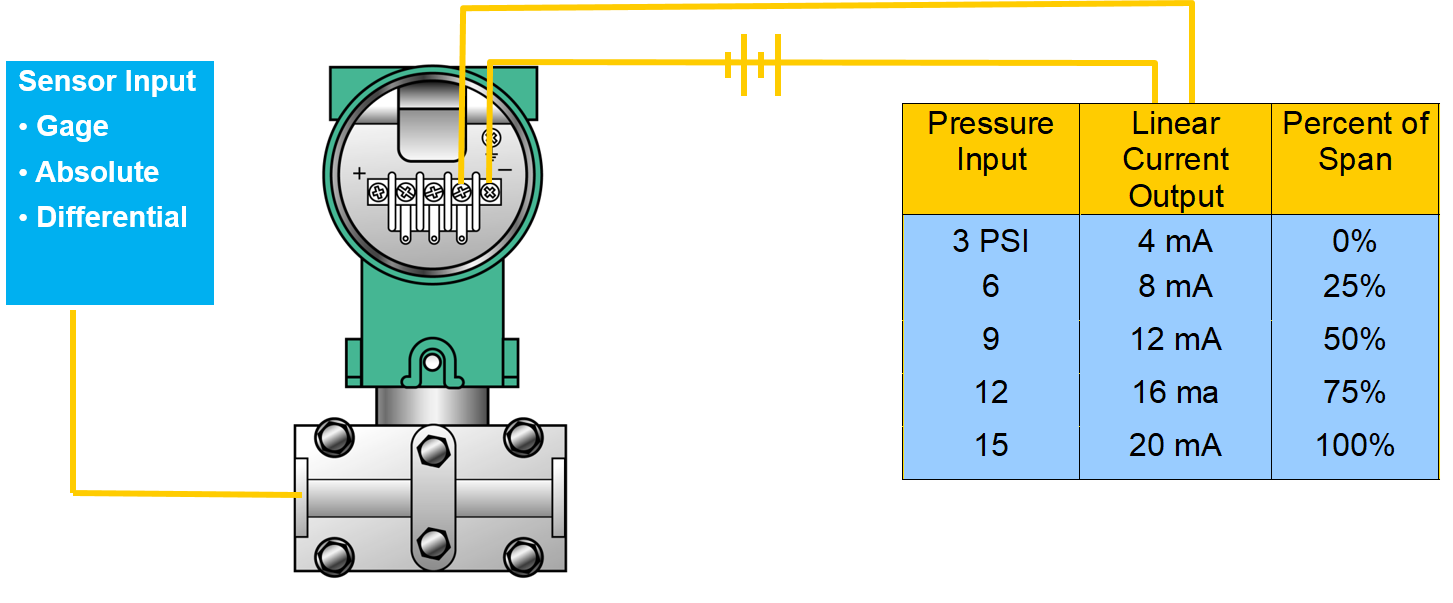 Sensor Input
• Gage
• Absolute
• Differential

+ −

| Pressure Input | Linear Current Output | Percent of Span |
|---|---|---|
| 3 PSI | 4 mA | 0% |
| 6 | 8 mA | 25% |
| 9 | 12 mA | 50% |
| 12 | 16 ma | 75% |
| 15 | 20 mA | 100% |