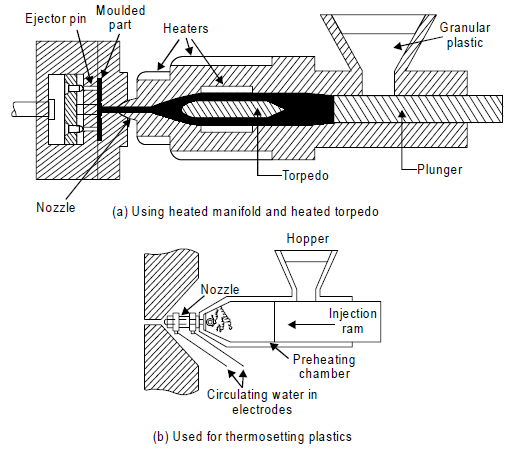 Ejector pin
Moulded part
Heaters
Granular plastic
Torpedo
Plunger
Nozzle
(a) Using heated manifold and heated torpedo

Hopper
Nozzle
Injection ram
Preheating chamber
Circulating water in electrodes
(b) Used for thermosetting plastics