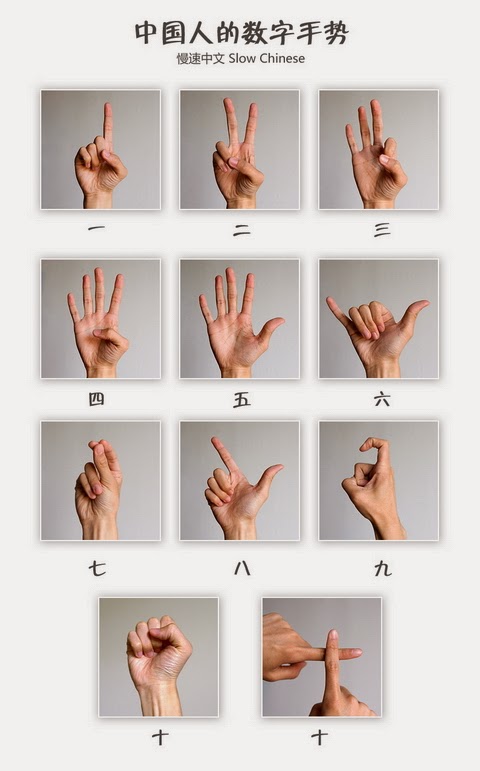 中国人的数字手势
慢速中文 Slow Chinese

一
二
三

四
五
六

七
八
九

十
十