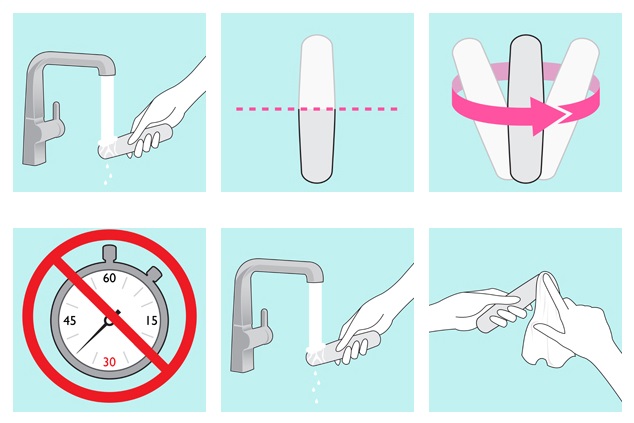 60
45
15
30