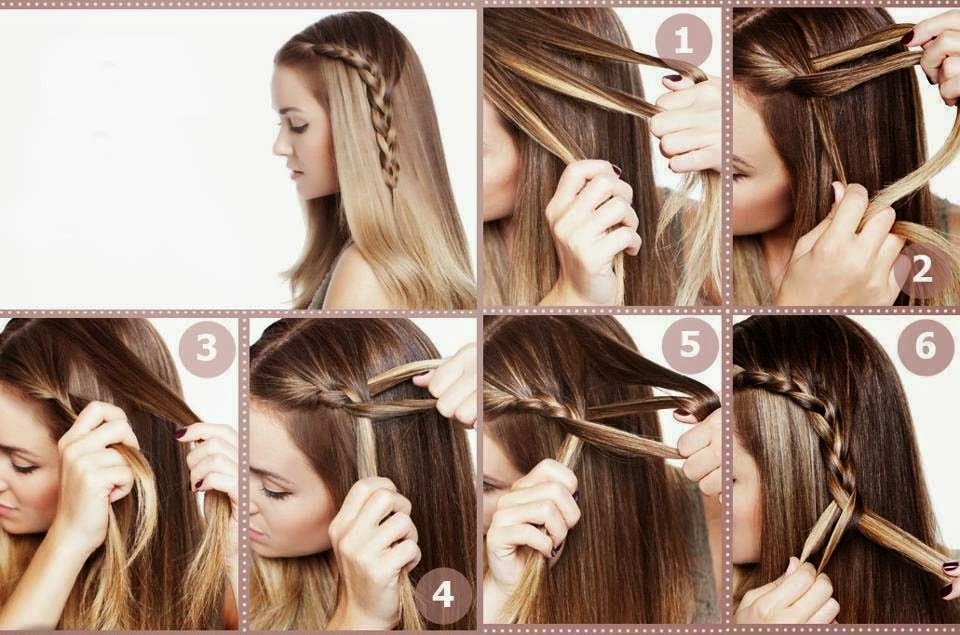 1

2

3

4

5

6