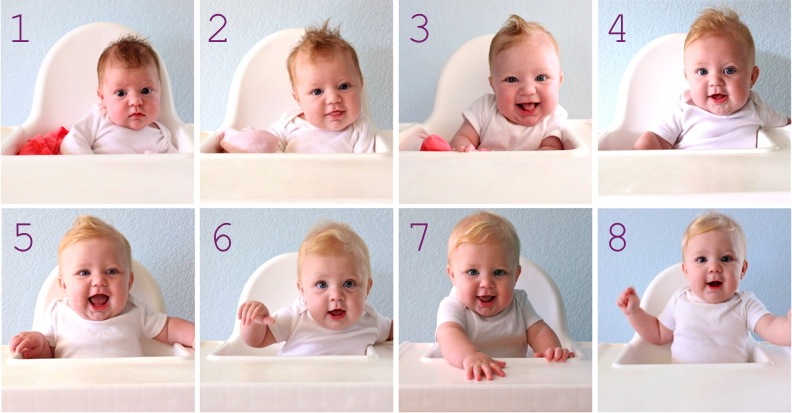 1
2
3
4
5
6
7
8