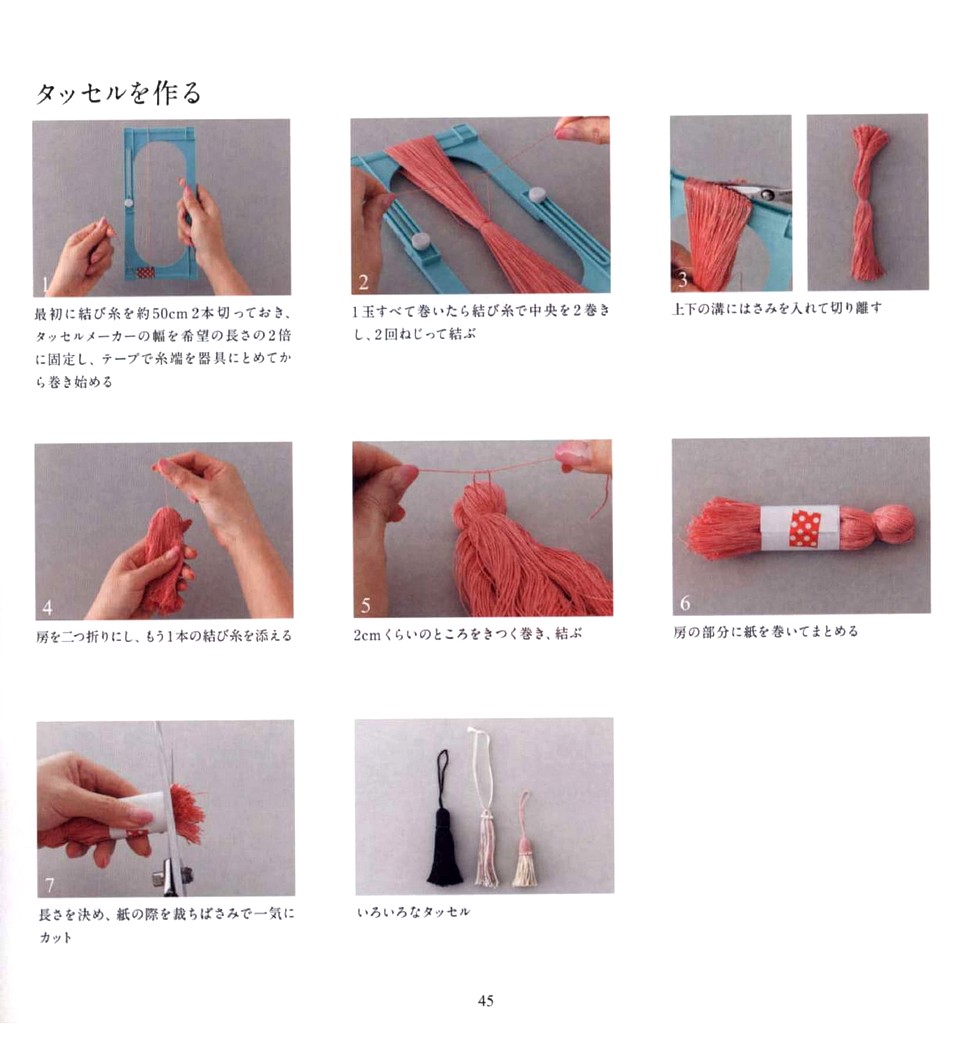 タッセルを作る

1
最初に結び糸を約50cm 2本切っておき、タッセルメーカーの幅を希望の長さの2倍に固定し、テープで糸端を器具にとめてから巻き始める

2
1玉すべて巻いたら結び糸で中央を2巻きし、2回ねじって結ぶ

3
上下の溝にはさみを入れて切り離す

4
房を二つ折りにし、もう1本の結び糸を添える

5
2cmくらいのところをきつく巻き、結ぶ

6
房の部分に紙を巻いてまとめる

7
長さを決め、紙の際を裁ちばさみで一気にカット

いろいろなタッセル

45