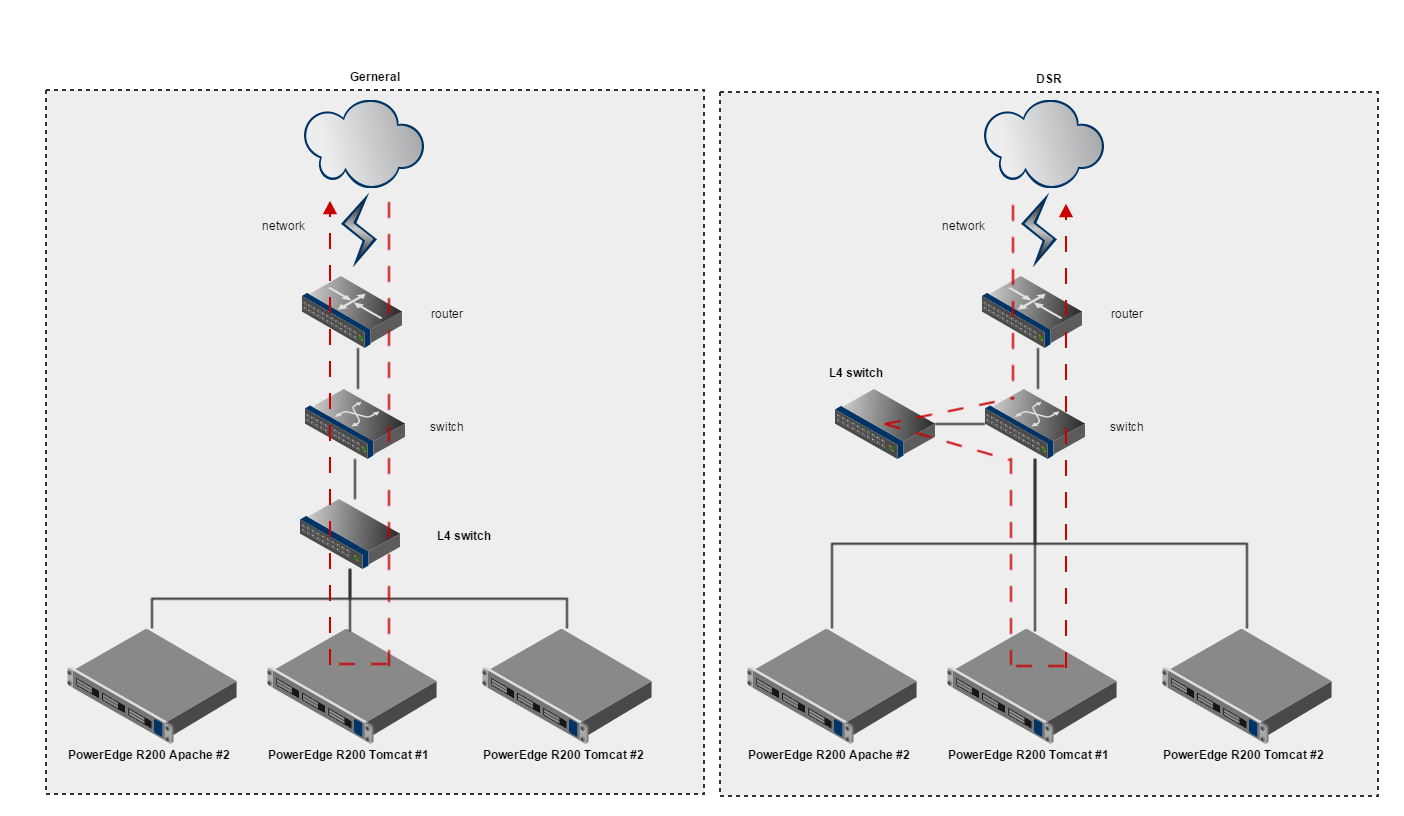 Gerneral

network

router

switch

L4 switch

PowerEdge R200 Apache #2

PowerEdge R200 Tomcat #1

PowerEdge R200 Tomcat #2

DSR

network

router

L4 switch

switch

PowerEdge R200 Apache #2

PowerEdge R200 Tomcat #1

PowerEdge R200 Tomcat #2