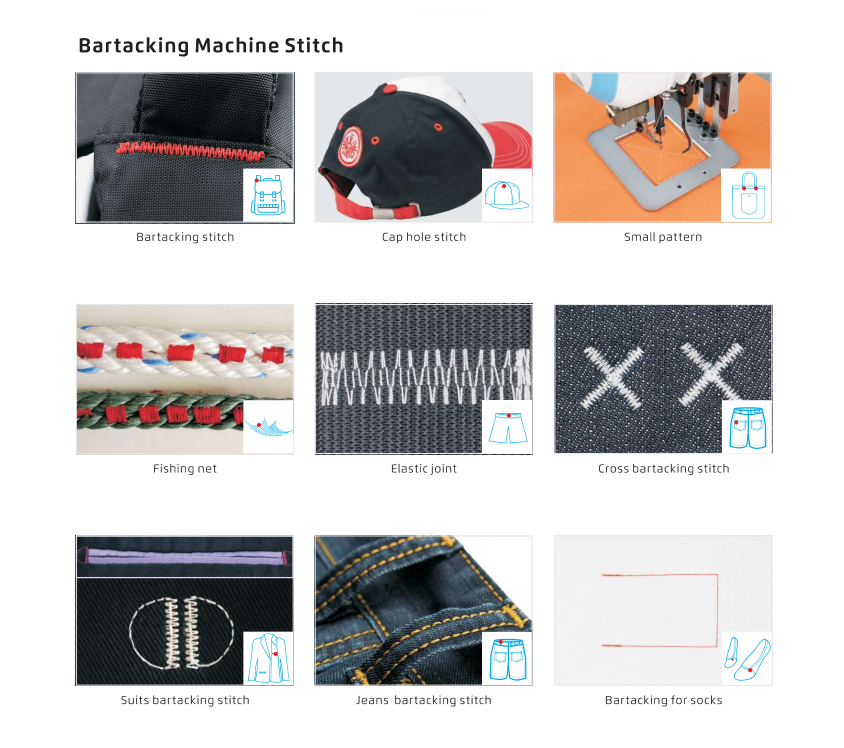 Bartacking Machine Stitch

Bartacking stitch

Cap hole stitch

Small pattern

Fishing net

Elastic joint

Cross bartacking stitch

Suits bartacking stitch

Jeans  bartacking stitch

Bartacking for socks