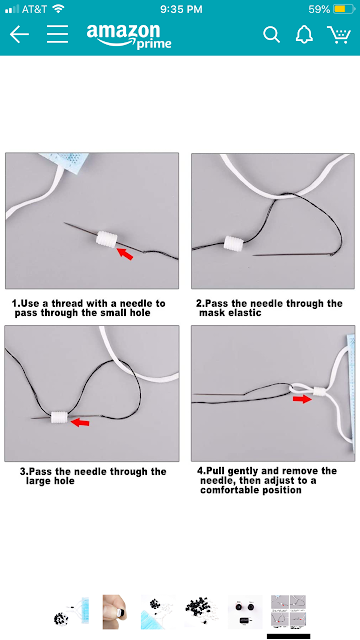 AT&T 9:35 PM 59%

amazon prime

1.Use a thread with a needle to pass through the small hole

2.Pass the needle through the mask elastic

3.Pass the needle through the large hole

4.Pull gently and remove the needle, then adjust to a comfortable position