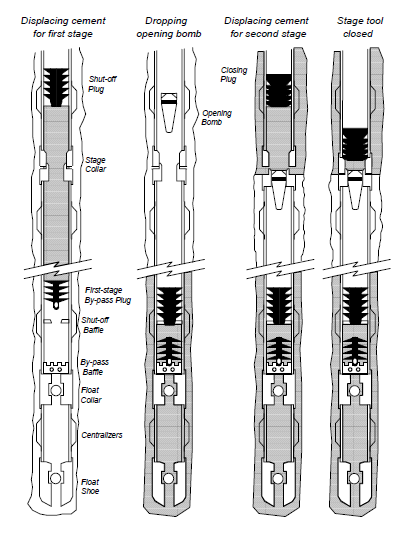 Displacing cement for first stage

Dropping opening bomb

Displacing cement for second stage

Stage tool closed

Shut-off Plug

Stage Collar

First-stage By-pass Plug

Shut-off Baffle

By-pass Baffle

Float Collar

Centralizers

Float Shoe

Opening Bomb

Closing Plug