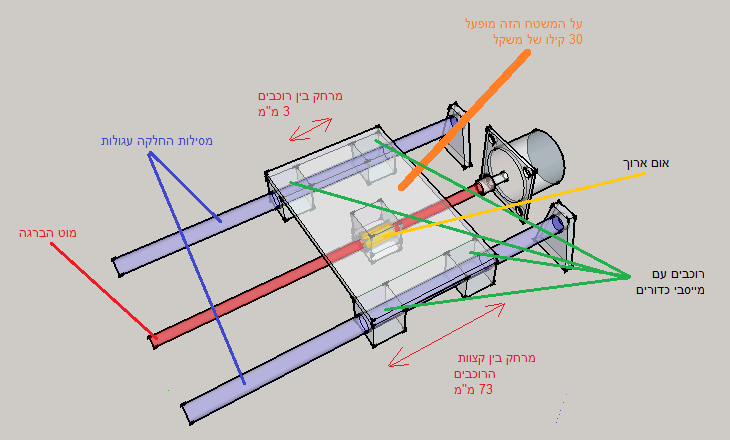 על המשטח הזה מופעל 30 קילו של משקל

מרחק בין רוכבים 3 מ"מ

מסילות החלקה עגולות

אום ארוך

מוט הברגה

רוכבים עם מייסבי כדורים

מרחק בין קצוות הרוכבים 73 מ"מ