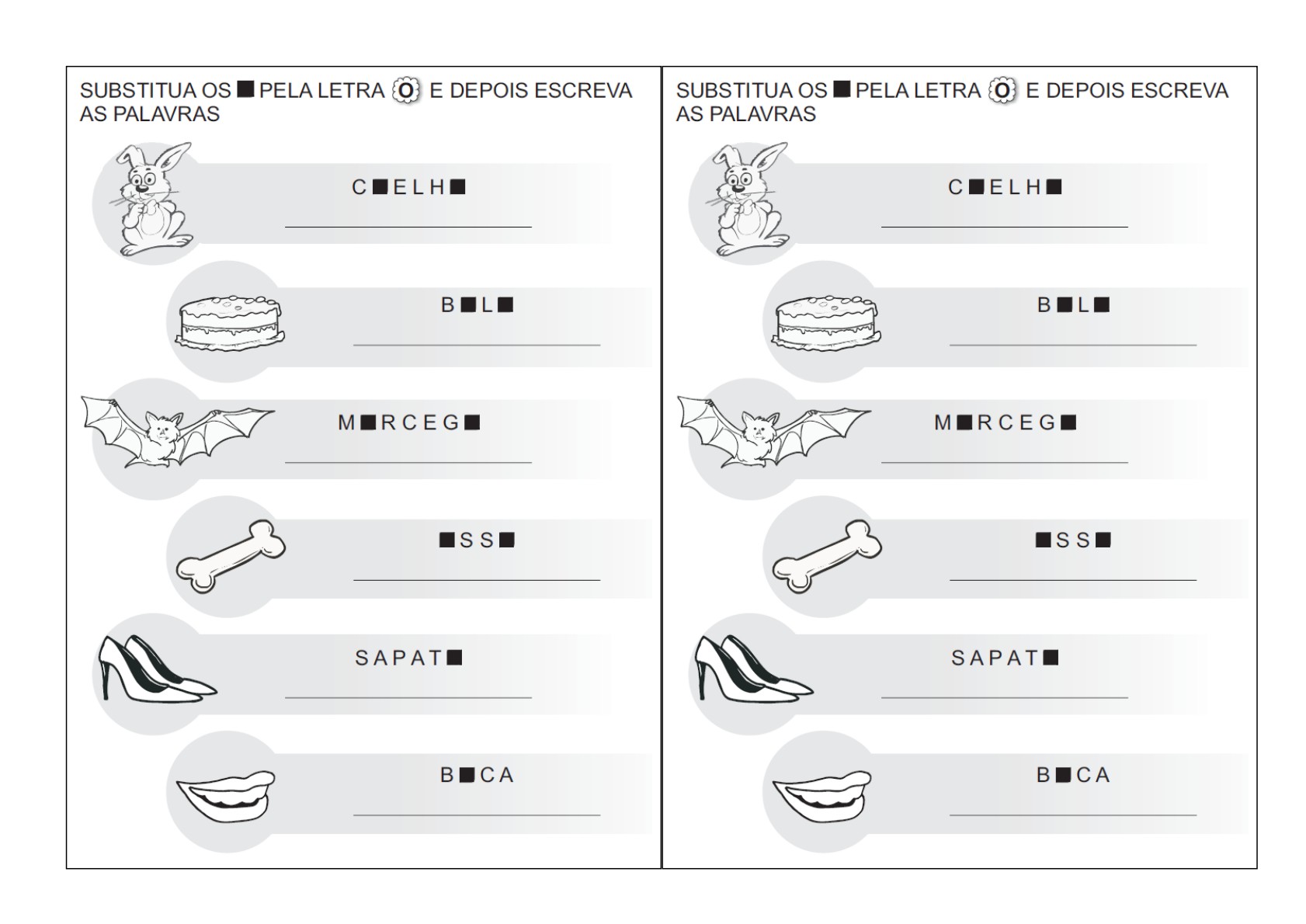 SUBSTITUA OS ■ PELA LETRA O E DEPOIS ESCREVA AS PALAVRAS

C■ELH■

B■L■

M■RCEG■

■SS■

SAPAT■

B■CA

SUBSTITUA OS ■ PELA LETRA O E DEPOIS ESCREVA AS PALAVRAS

C■ELH■

B■L■

M■RCEG■

■SS■

SAPAT■

B■CA