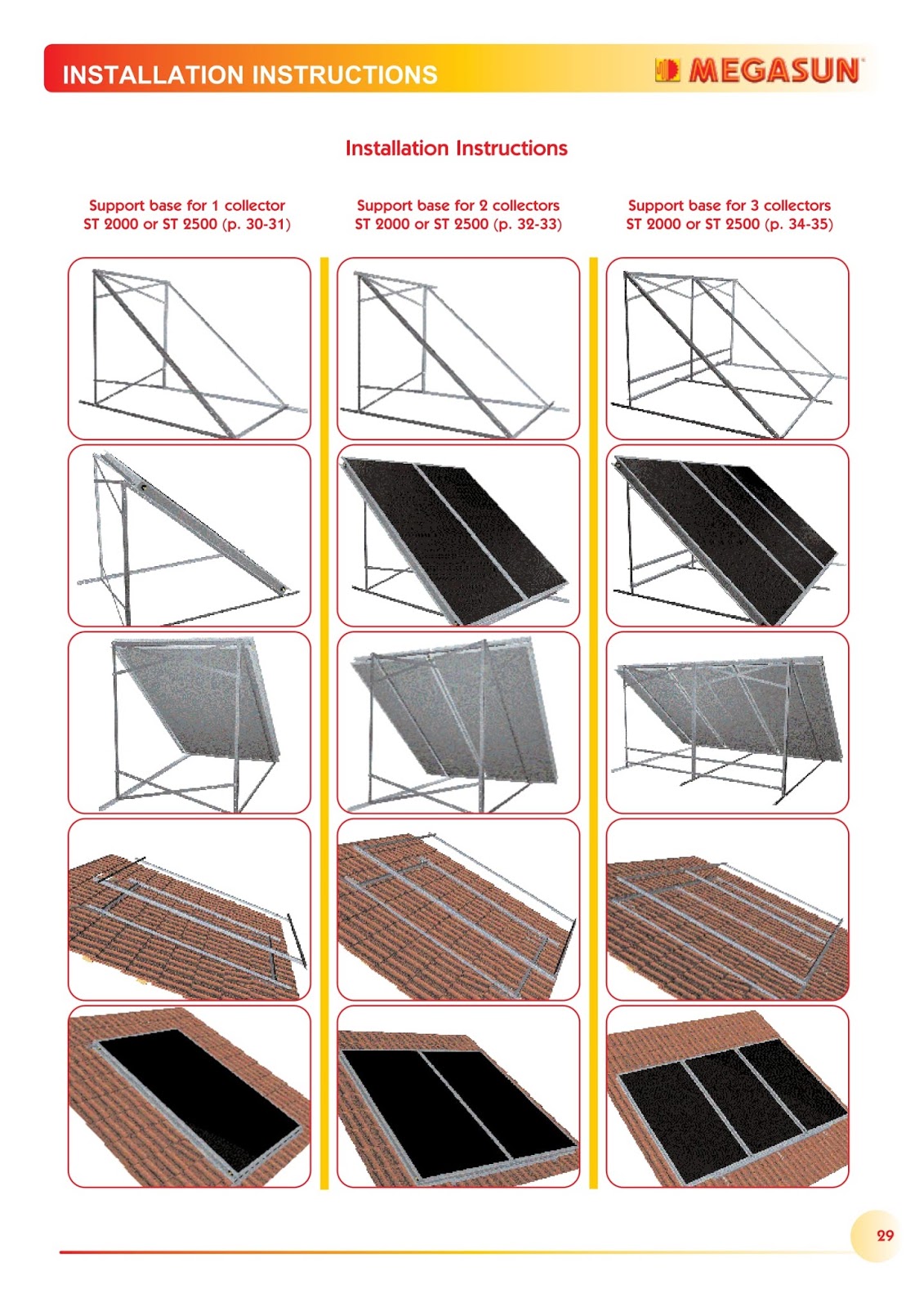 INSTALLATION INSTRUCTIONS

MEGASUN

Installation Instructions

Support base for 1 collector
ST 2000 or ST 2500 (p. 30-31)

Support base for 2 collectors
ST 2000 or ST 2500 (p. 32-33)

Support base for 3 collectors
ST 2000 or ST 2500 (p. 34-35)

29