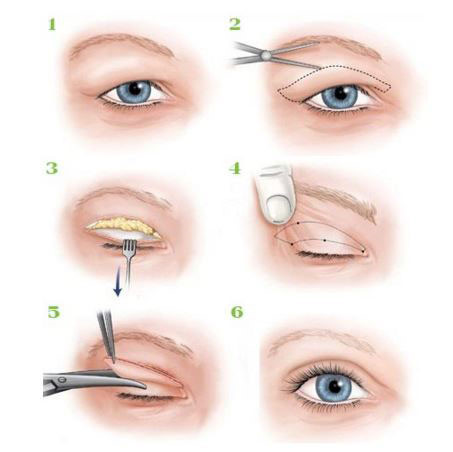 1

2

3

4

5

6